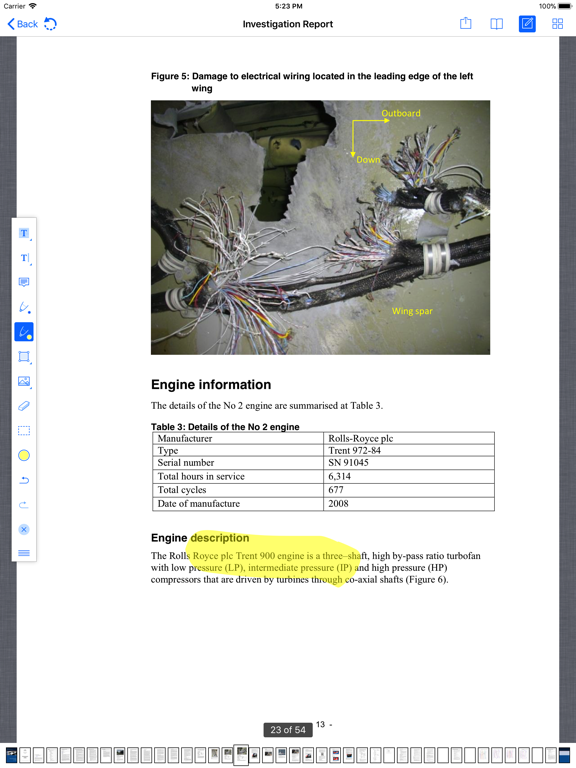 Carrier 5:23 PM 100%

Back

Investigation Report

Figure 5: Damage to electrical wiring located in the leading edge of the left wing

Outboard

Down

Wing spar

Engine information

The details of the No 2 engine are summarised at Table 3.

Table 3: Details of the No 2 engine

| Manufacturer | Rolls-Royce plc |
|---|---|
| Type | Trent 972-84 |
| Serial number | SN 91045 |
| Total hours in service | 6,314 |
| Total cycles | 677 |
| Date of manufacture | 2008 |

Engine description

The Rolls Royce plc Trent 900 engine is a three–shaft, high by-pass ratio turbofan with low pressure (LP), intermediate pressure (IP) and high pressure (HP) compressors that are driven by turbines through co-axial shafts (Figure 6).

23 of 54

13 -