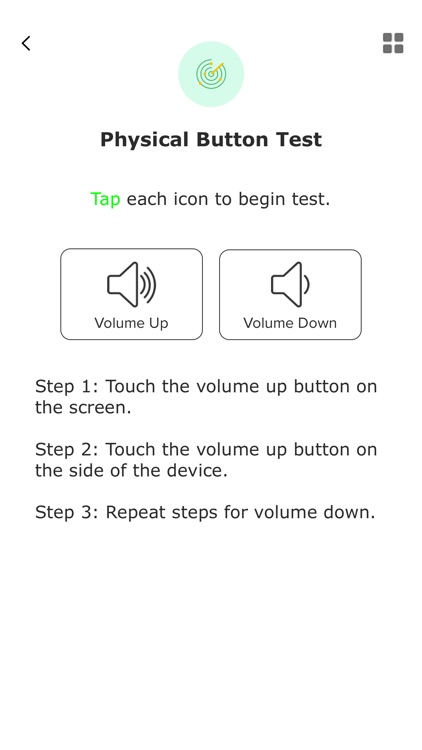 Physical Button Test

Tap each icon to begin test.

Volume Up

Volume Down

Step 1: Touch the volume up button on the screen.

Step 2: Touch the volume up button on the side of the device.

Step 3: Repeat steps for volume down.