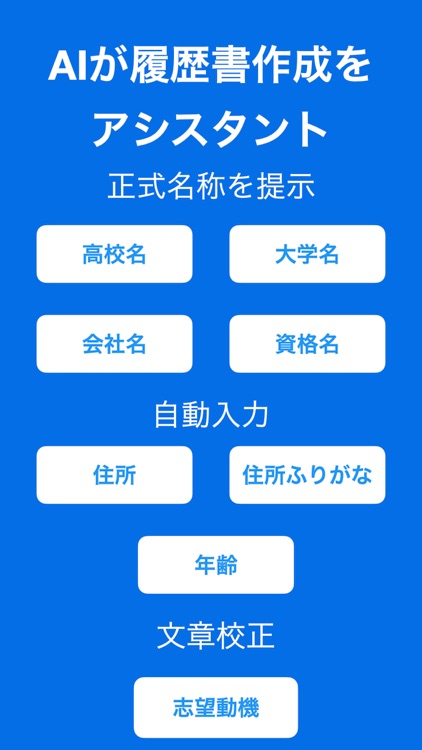 AIが履歴書作成をアシスタント

正式名称を提示

高校名

大学名

会社名

資格名

自動入力

住所

住所ふりがな

年齢

文章校正

志望動機