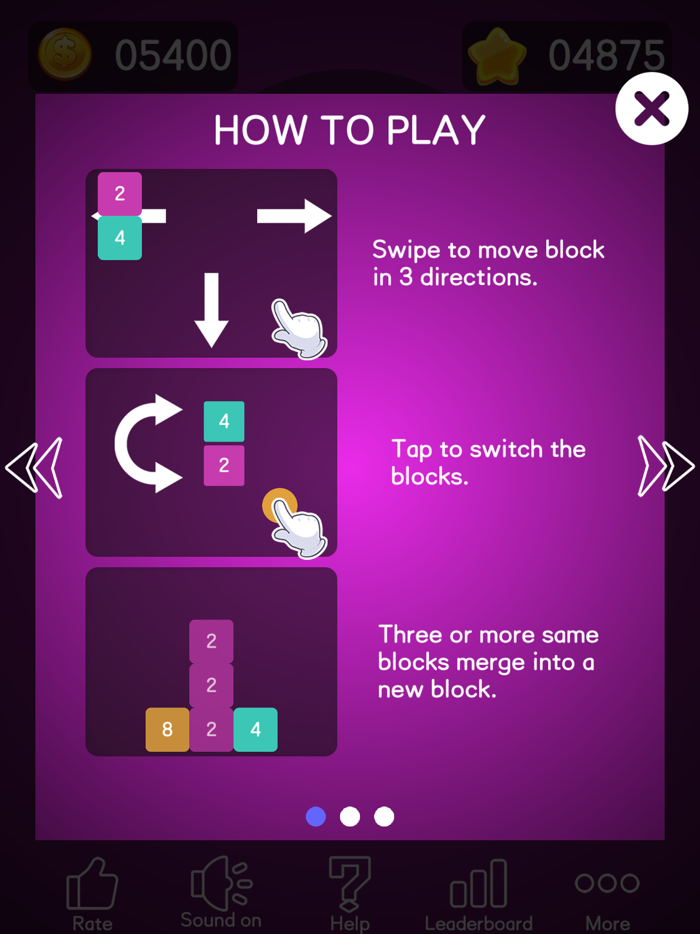 05400

04875

HOW TO PLAY

2
4

Swipe to move block in 3 directions.

4
2

Tap to switch the blocks.

2
2
8 2 4

Three or more same blocks merge into a new block.

Rate

Sound on

Help

Leaderboard

More