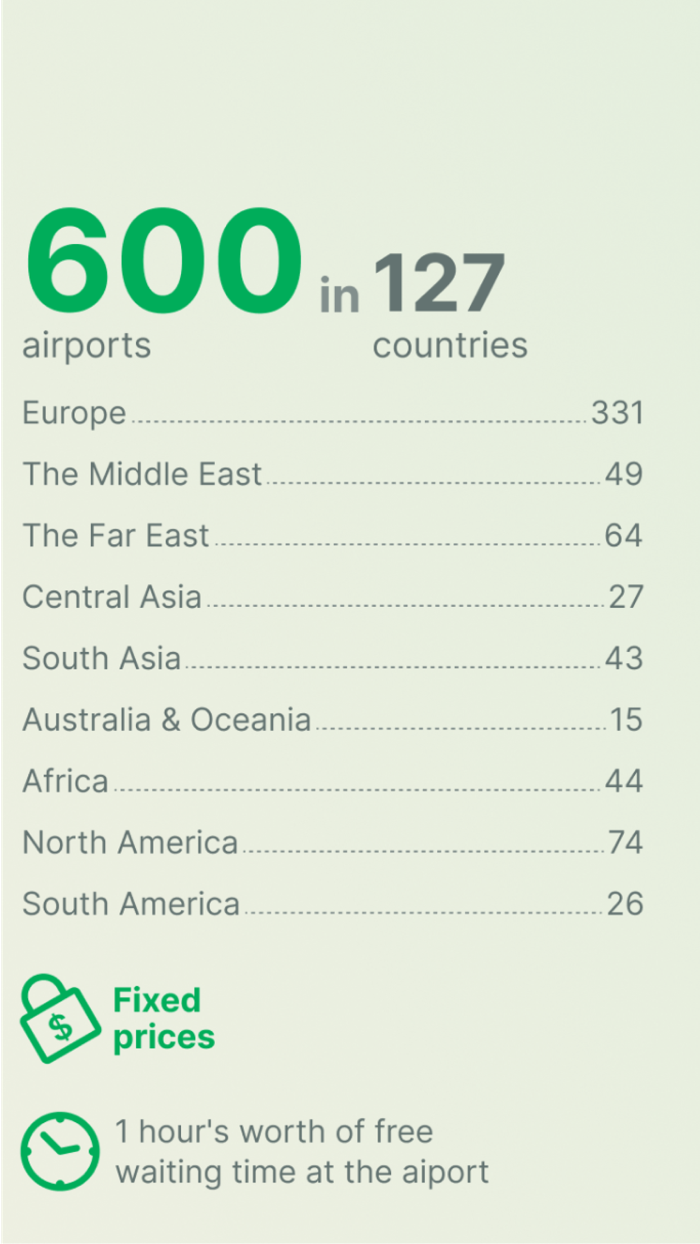 600 in 127
airports countries

Europe 331

The Middle East 49

The Far East 64

Central Asia 27

South Asia 43

Australia & Oceania 15

Africa 44

North America 74

South America 26

Fixed prices

1 hour's worth of free waiting time at the aiport