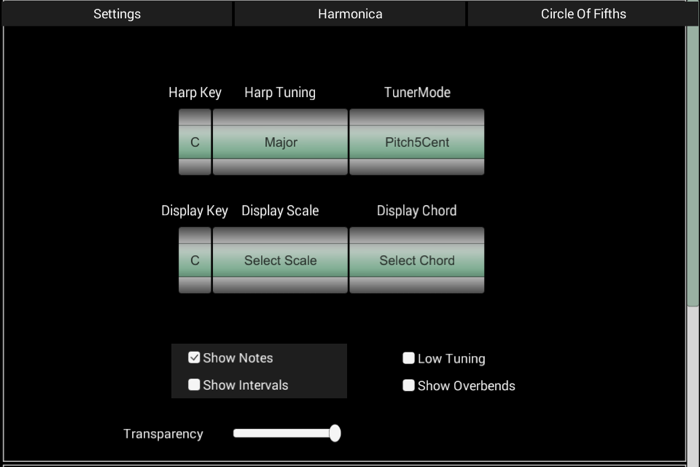 Settings
Harmonica
Circle Of Fifths

Harp Key
Harp Tuning
TunerMode

C
Major
Pitch5Cent

Display Key
Display Scale
Display Chord

C
Select Scale
Select Chord

Show Notes
Show Intervals

Low Tuning
Show Overbends

Transparency