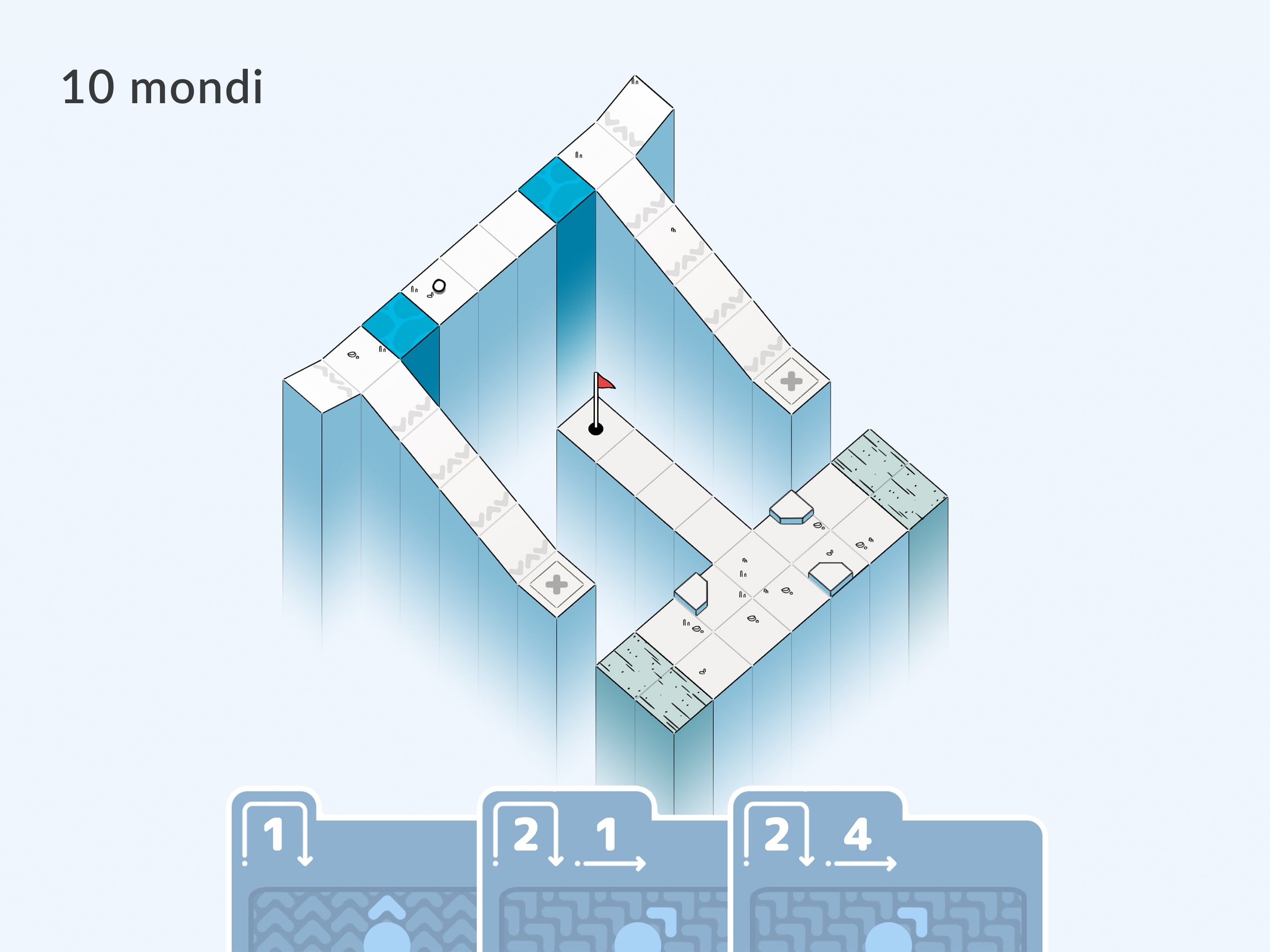 10 mondi

1

2 1

2 4