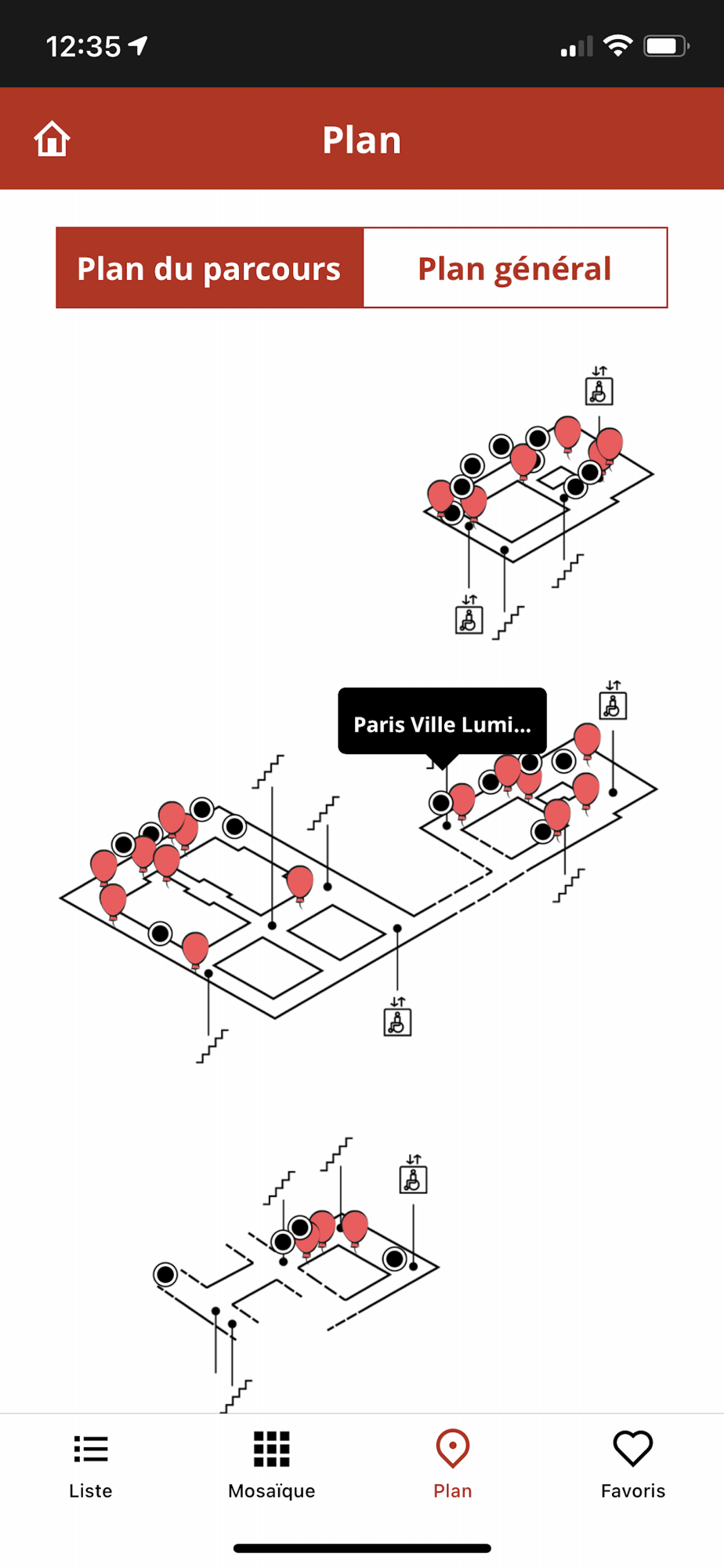 12:35

Plan

Plan du parcours
Plan général

Paris Ville Lumi...

Liste
Mosaïque
Plan
Favoris