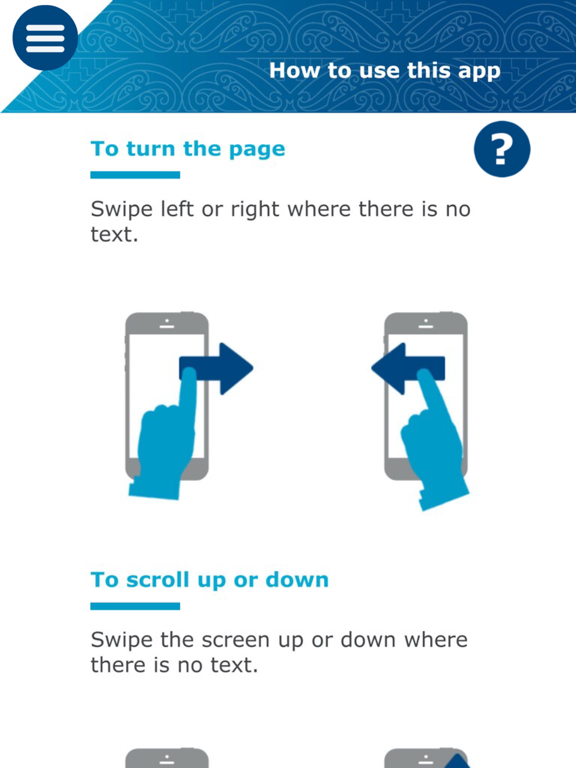 How to use this app

To turn the page

?

Swipe left or right where there is no text.

To scroll up or down

Swipe the screen up or down where there is no text.