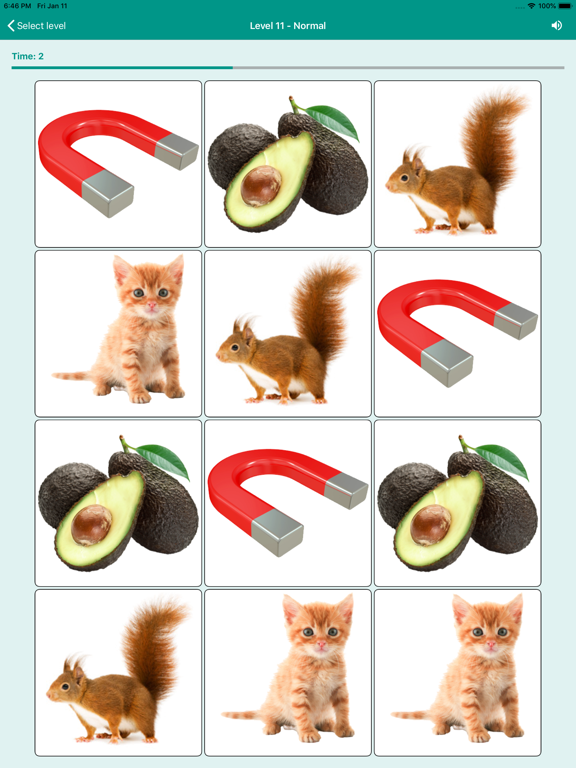 6:46 PM Fri Jan 11
100%

Select level
Level 11 - Normal

Time: 2