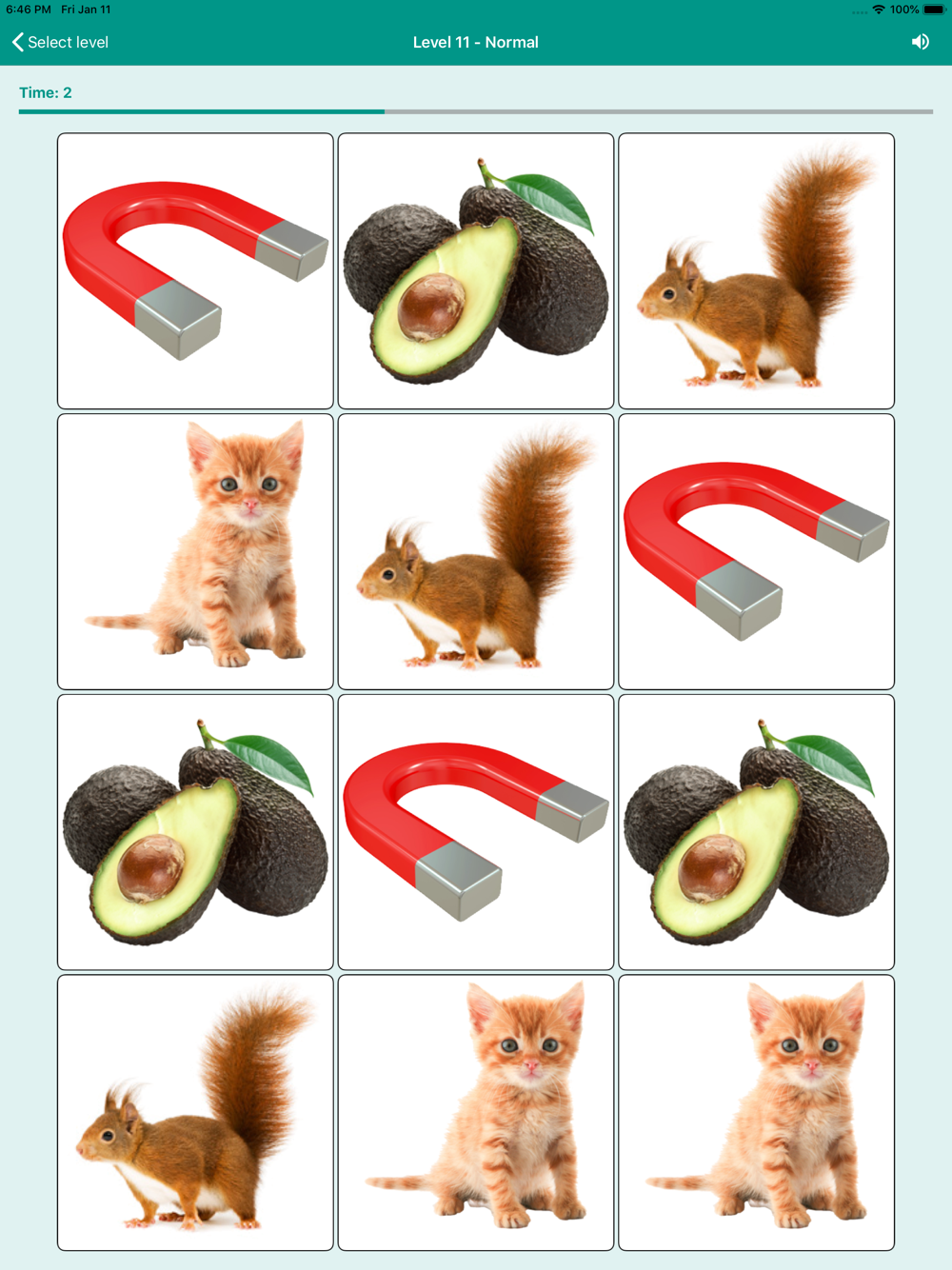 6:46 PM Fri Jan 11
100%
Select level
Level 11 - Normal
Time: 2