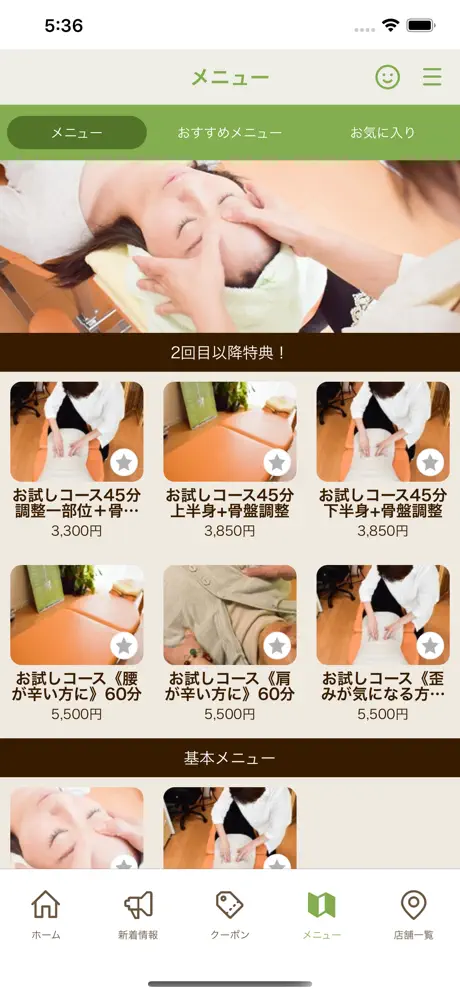 5:36

メニュー

メニュー
おすすめメニュー
お気に入り

2回目以降特典！

お試しコース45分 調整一部位＋骨…
3,300円

お試しコース45分 上半身＋骨盤調整
3,850円

お試しコース45分 下半身＋骨盤調整
3,850円

お試しコース《腰が辛い方に》60分
5,500円

お試しコース《肩が辛い方に》60分
5,500円

お試しコース《歪みが気になる方…
5,500円

基本メニュー

ホーム
新着情報
クーポン
メニュー
店舗一覧