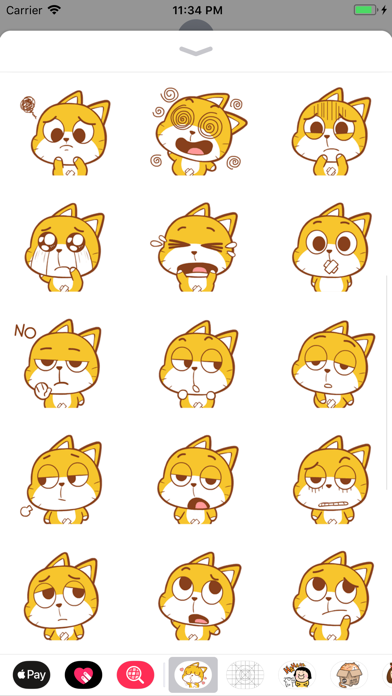 Carrier 11:34 PM

NO

Pay