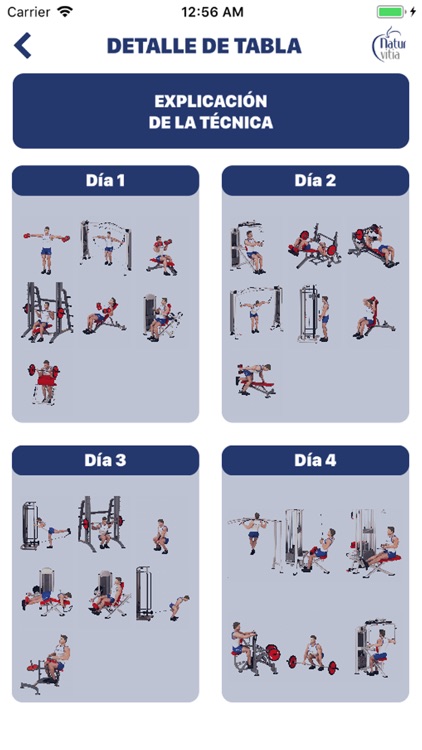 Carrier 12:56 AM

DETALLE DE TABLA

Natur vitia

EXPLICACIÓN DE LA TÉCNICA

Día 1

Día 2

Día 3

Día 4