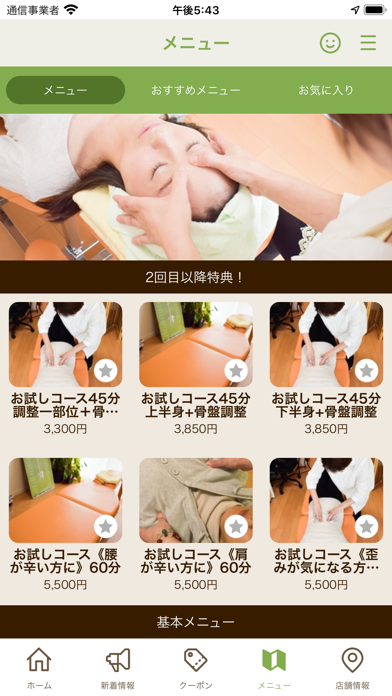 通信事業者 午後5:43

メニュー

メニュー おすすめメニュー お気に入り

2回目以降特典！

お試しコース45分 調整一部位＋骨…
3,300円

お試しコース45分 上半身+骨盤調整
3,850円

お試しコース45分 下半身+骨盤調整
3,850円

お試しコース《腰が辛い方に》60分
5,500円

お試しコース《肩が辛い方に》60分
5,500円

お試しコース《歪みが気になる方…
5,500円

基本メニュー

ホーム 新着情報 クーポン メニュー 店舗情報