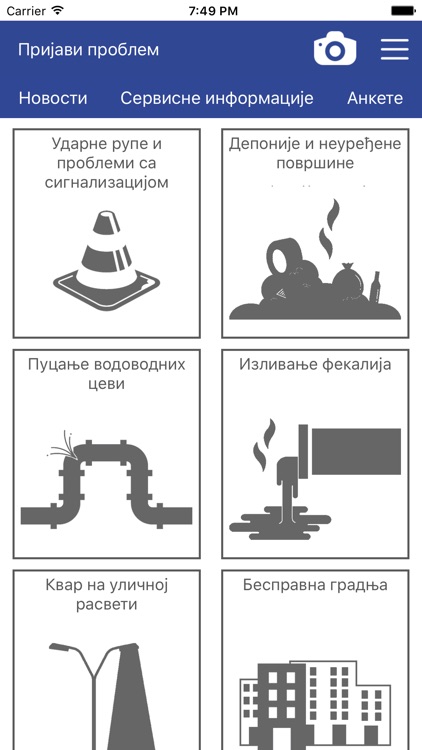 Carrier

7:49 PM

Пријави проблем

Новости

Сервисне информације

Анкете

Ударне рупе и проблеми са сигнализацијом

Депоније и неуређене површине

Пуцање водоводних цеви

Изливање фекалија

Квар на уличној расвети

Бесправна градња