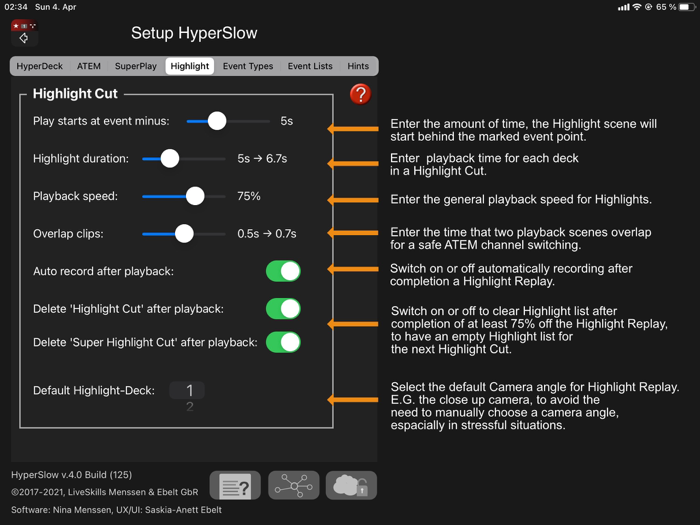 02:34 Sun 4. Apr

65 %

Setup HyperSlow

HyperDeck ATEM SuperPlay Highlight Event Types Event Lists Hints

Highlight Cut

?

Play starts at event minus: 5s

Highlight duration: 5s → 6.7s

Playback speed: 75%

Overlap clips: 0.5s → 0.7s

Auto record after playback:

Delete 'Highlight Cut' after playback:

Delete 'Super Highlight Cut' after playback:

Default Highlight-Deck: 1 2

Enter the amount of time, the Highlight scene will start behind the marked event point.

Enter playback time for each deck in a Highlight Cut.

Enter the general playback speed for Highlights.

Enter the time that two playback scenes overlap for a safe ATEM channel switching.

Switch on or off automatically recording after completion a Highlight Replay.

Switch on or off to clear Highlight list after completion of at least 75% off the Highlight Replay, to have an empty Highlight list for the next Highlight Cut.

Select the default Camera angle for Highlight Replay. E.G. the close up camera, to avoid the need to manually choose a camera angle, espacially in stressful situations.

HyperSlow v.4.0 Build (125)

©2017-2021, LiveSkills Menssen & Ebelt GbR

Software: Nina Menssen, UX/UI: Saskia-Anett Ebelt