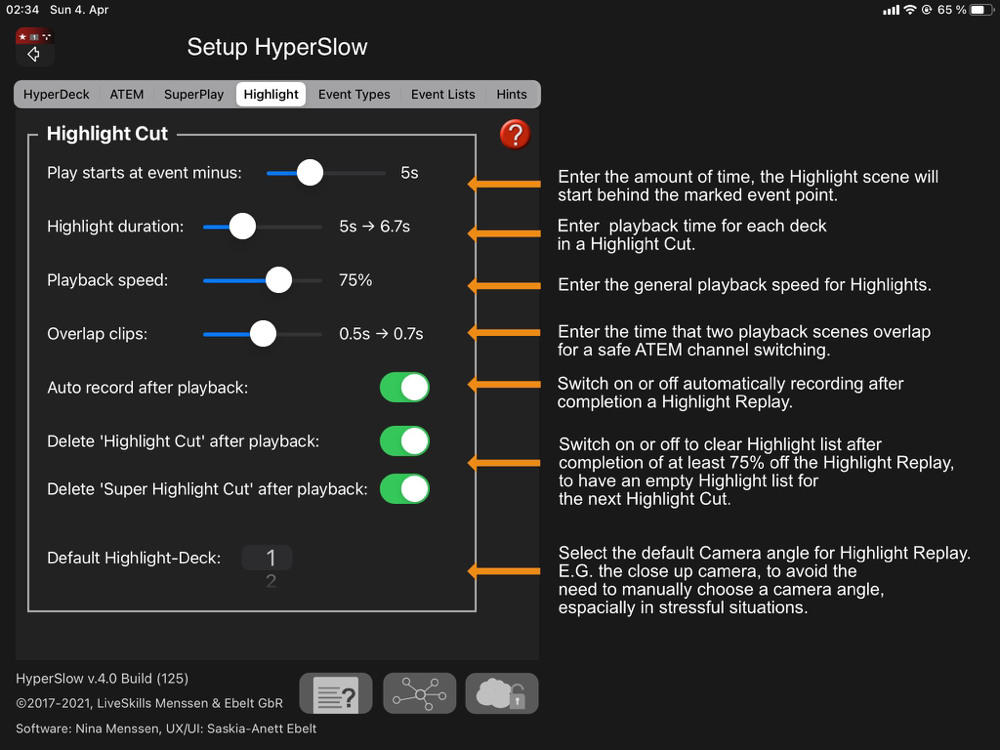 02:34 Sun 4. Apr

65 %

Setup HyperSlow

HyperDeck ATEM SuperPlay Highlight Event Types Event Lists Hints

Highlight Cut

?

Play starts at event minus: 5s

Highlight duration: 5s → 6.7s

Playback speed: 75%

Overlap clips: 0.5s → 0.7s

Auto record after playback:

Delete 'Highlight Cut' after playback:

Delete 'Super Highlight Cut' after playback:

Default Highlight-Deck: 1 2

Enter the amount of time, the Highlight scene will start behind the marked event point.

Enter playback time for each deck in a Highlight Cut.

Enter the general playback speed for Highlights.

Enter the time that two playback scenes overlap for a safe ATEM channel switching.

Switch on or off automatically recording after completion a Highlight Replay.

Switch on or off to clear Highlight list after completion of at least 75% off the Highlight Replay, to have an empty Highlight list for the next Highlight Cut.

Select the default Camera angle for Highlight Replay. E.G. the close up camera, to avoid the need to manually choose a camera angle, espacially in stressful situations.

HyperSlow v.4.0 Build (125)

©2017-2021, LiveSkills Menssen & Ebelt GbR

Software: Nina Menssen, UX/UI: Saskia-Anett Ebelt