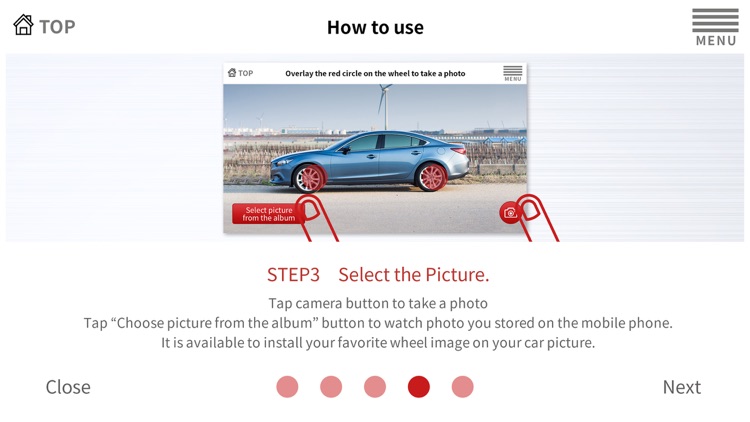 TOP

How to use

MENU

TOP

Overlay the red circle on the wheel to take a photo

MENU

Select picture from the album

STEP3 Select the Picture.

Tap camera button to take a photo
Tap “Choose picture from the album” button to watch photo you stored on the mobile phone.
It is available to install your favorite wheel image on your car picture.

Close

Next