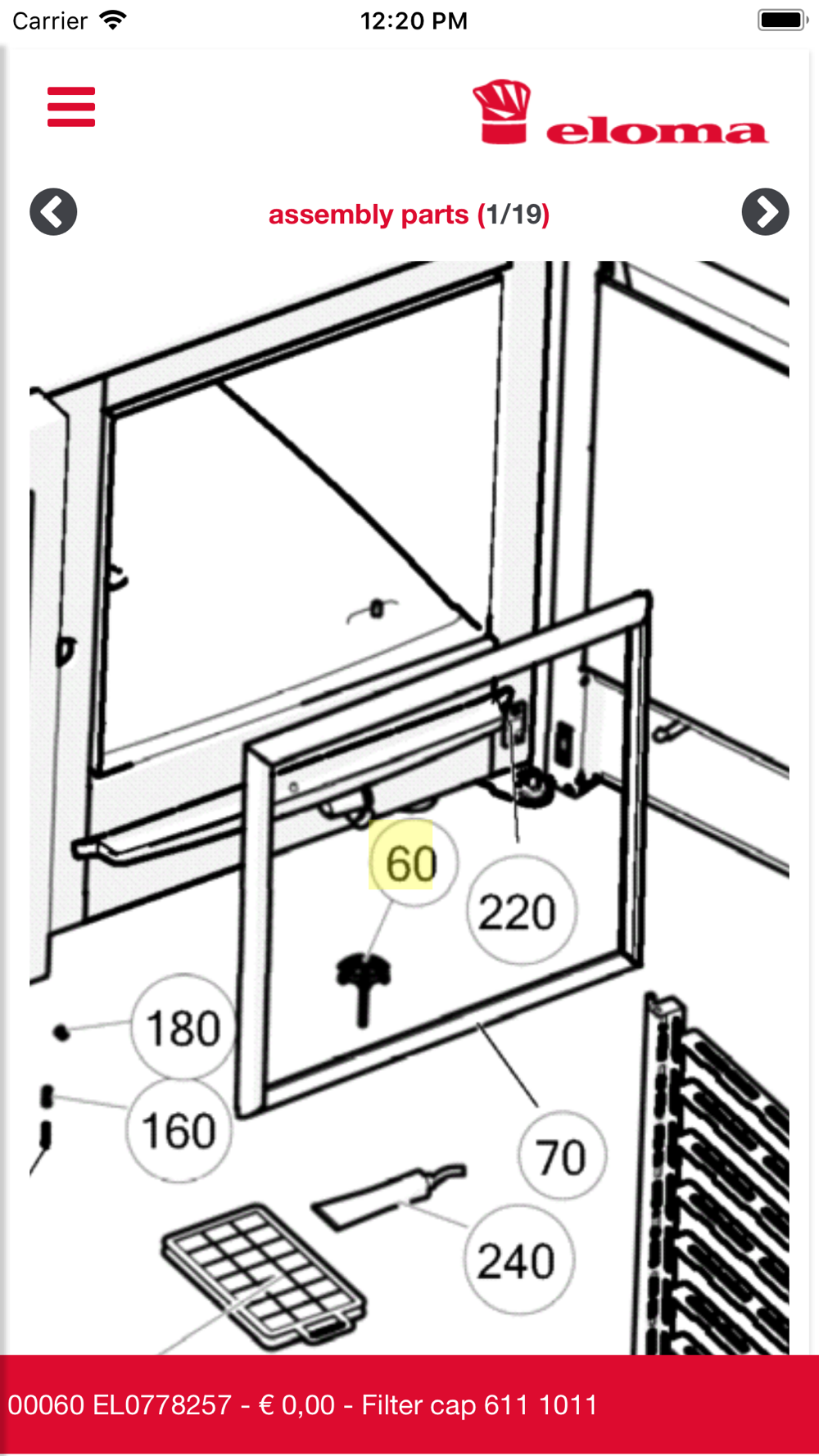 Carrier 12:20 PM

eloma

assembly parts (1/19)

60
220
180
160
70
240

00060 EL0778257 - € 0,00 - Filter cap 611 1011