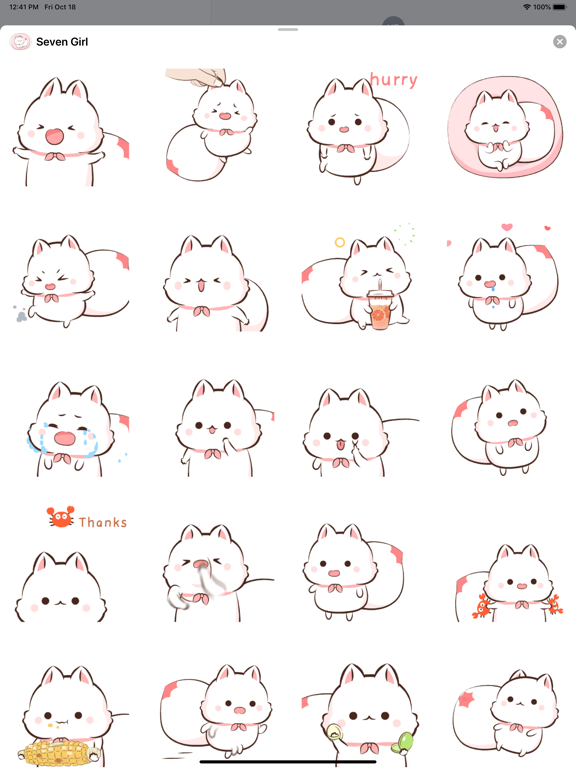 12:41 PM Fri Oct 18
100%

Seven Girl

hurry

Thanks