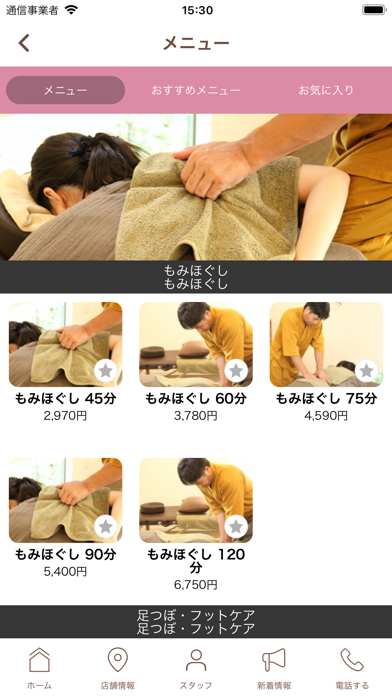 通信事業者 15:30

メニュー

メニュー おすすめメニュー お気に入り

もみほぐし
もみほぐし

もみほぐし 45分
2,970円

もみほぐし 60分
3,780円

もみほぐし 75分
4,590円

もみほぐし 90分
5,400円

もみほぐし 120分
6,750円

足つぼ・フットケア
足つぼ・フットケア

ホーム 店舗情報 スタッフ 新着情報 電話する