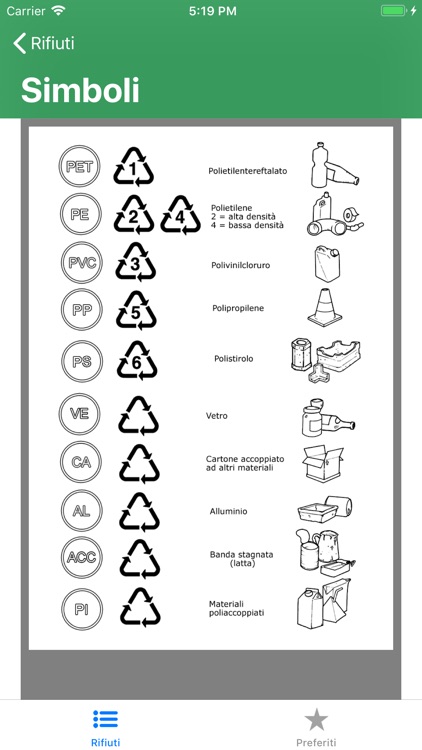 Carrier 5:19 PM

Rifiuti

Simboli

PET 1 Polietilentereftalato

PE 2 4 Polietilene
2 = alta densità
4 = bassa densità

PVC 3 Polivinilcloruro

PP 5 Polipropilene

PS 6 Polistirolo

VE Vetro

CA Cartone accoppiato ad altri materiali

AL Alluminio

ACC Banda stagnata (latta)

PI Materiali poliaccoppiati

Rifiuti Preferiti