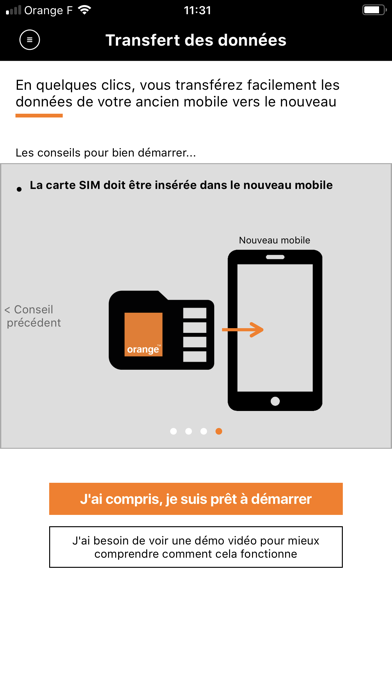 Orange F 11:31

Transfert des données

En quelques clics, vous transférez facilement les données de votre ancien mobile vers le nouveau

Les conseils pour bien démarrer...

• La carte SIM doit être insérée dans le nouveau mobile

Nouveau mobile

< Conseil précédent

orange

J'ai compris, je suis prêt à démarrer

J'ai besoin de voir une démo vidéo pour mieux comprendre comment cela fonctionne