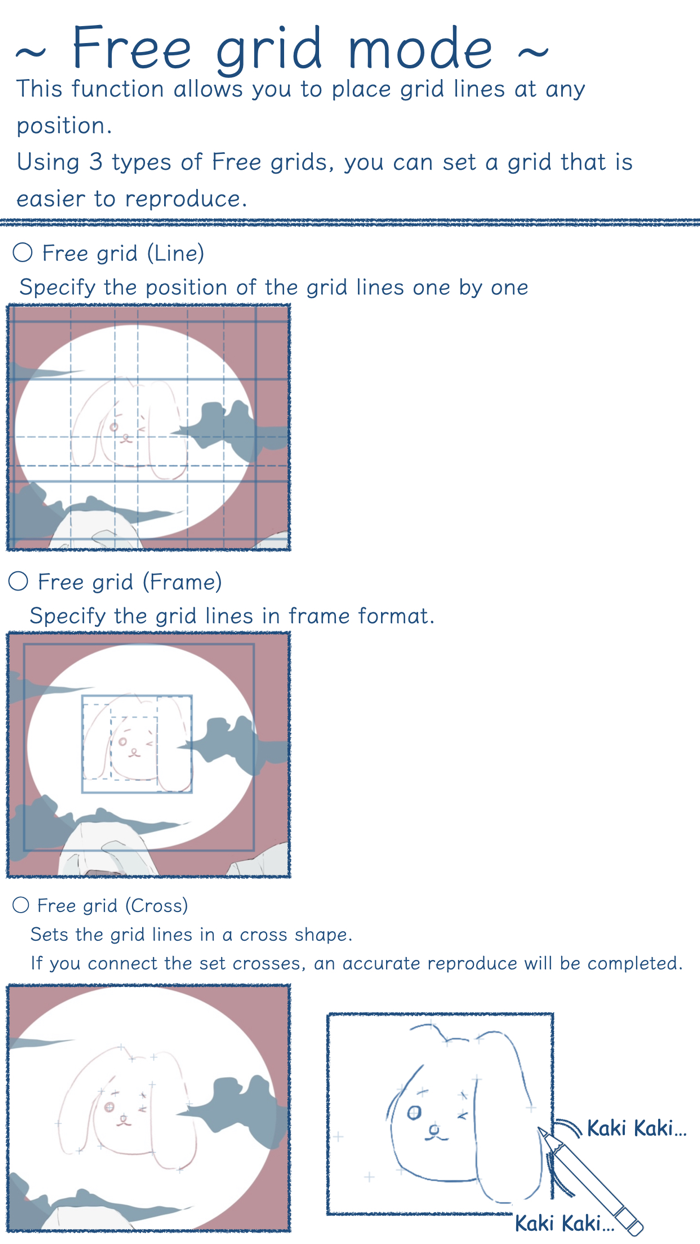 ~ Free grid mode ~
This function allows you to place grid lines at any position.
Using 3 types of Free grids, you can set a grid that is easier to reproduce.

○ Free grid (Line)
Specify the position of the grid lines one by one

○ Free grid (Frame)
Specify the grid lines in frame format.

○ Free grid (Cross)
Sets the grid lines in a cross shape.
If you connect the set crosses, an accurate reproduce will be completed.

Kaki Kaki...
Kaki Kaki...