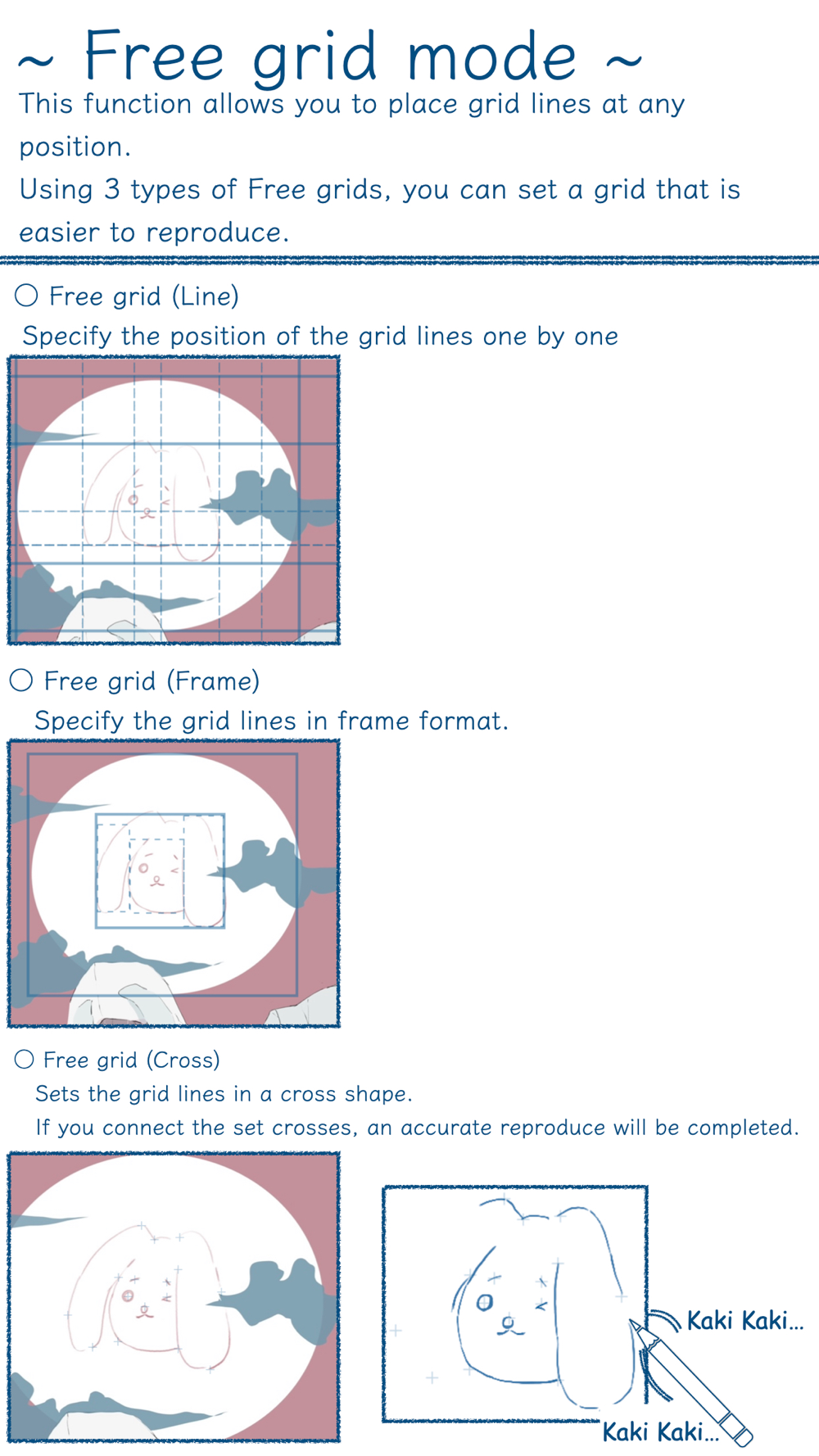 ~ Free grid mode ~
This function allows you to place grid lines at any position.
Using 3 types of Free grids, you can set a grid that is easier to reproduce.

○ Free grid (Line)
Specify the position of the grid lines one by one

○ Free grid (Frame)
Specify the grid lines in frame format.

○ Free grid (Cross)
Sets the grid lines in a cross shape.
If you connect the set crosses, an accurate reproduce will be completed.

Kaki Kaki...
Kaki Kaki...