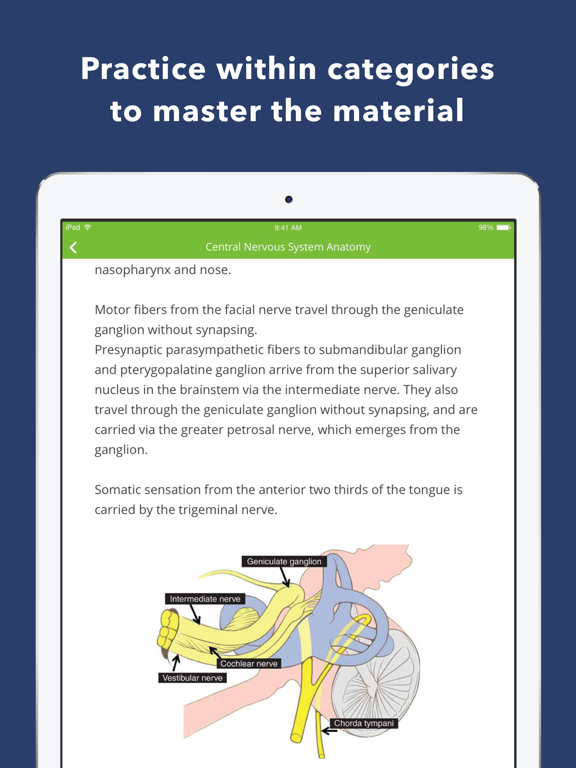 Practice within categories to master the material

iPad 9:41 AM 98%

Central Nervous System Anatomy

nasopharynx and nose.

Motor fibers from the facial nerve travel through the geniculate ganglion without synapsing.
Presynaptic parasympathetic fibers to submandibular ganglion and pterygopalatine ganglion arrive from the superior salivary nucleus in the brainstem via the intermediate nerve. They also travel through the geniculate ganglion without synapsing, and are carried via the greater petrosal nerve, which emerges from the ganglion.

Somatic sensation from the anterior two thirds of the tongue is carried by the trigeminal nerve.

Geniculate ganglion
Intermediate nerve
Cochlear nerve
Vestibular nerve
Chorda tympani