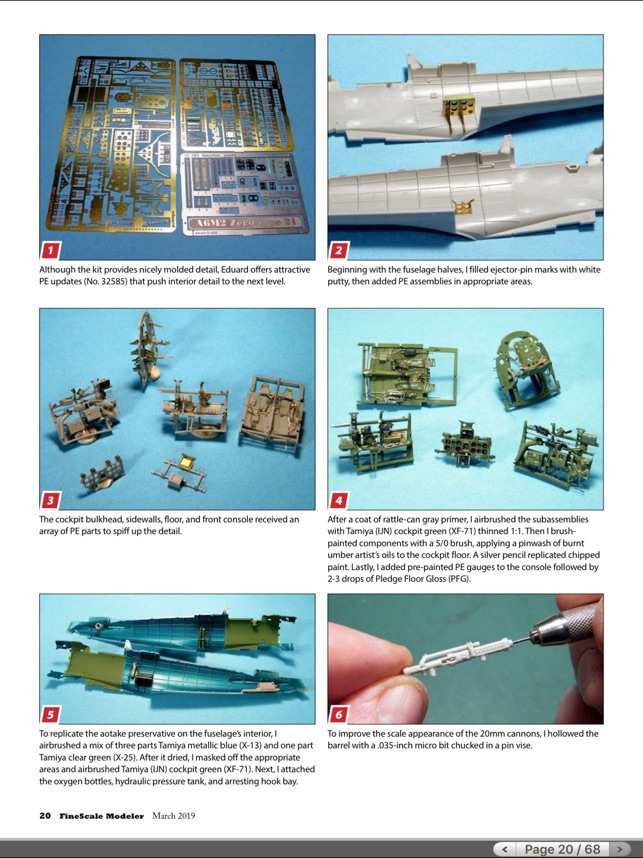 A6M2 Zero Type 21

1

Although the kit provides nicely molded detail, Eduard offers attractive PE updates (No. 32585) that push interior detail to the next level.

2

Beginning with the fuselage halves, I filled ejector-pin marks with white putty, then added PE assemblies in appropriate areas.

3

The cockpit bulkhead, sidewalls, floor, and front console received an array of PE parts to spiff up the detail.

4

After a coat of rattle-can gray primer, I airbrushed the subassemblies with Tamiya (IJN) cockpit green (XF-71) thinned 1:1. Then I brush-painted components with a 5/0 brush, applying a pinwash of burnt umber artist's oils to the cockpit floor. A silver pencil replicated chipped paint. Lastly, I added pre-painted PE gauges to the console followed by 2-3 drops of Pledge Floor Gloss (PFG).

5

To replicate the aotake preservative on the fuselage's interior, I airbrushed a mix of three parts Tamiya metallic blue (X-13) and one part Tamiya clear green (X-25). After it dried, I masked off the appropriate areas and airbrushed Tamiya (IJN) cockpit green (XF-71). Next, I attached the oxygen bottles, hydraulic pressure tank, and arresting hook bay.

6

To improve the scale appearance of the 20mm cannons, I hollowed the barrel with a .035-inch micro bit chucked in a pin vise.

20 FineScale Modeler March 2019

< Page 20 / 68 >