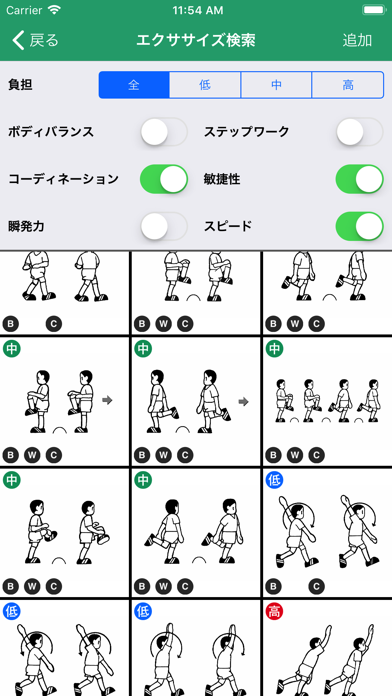 Carrier 11:54 AM

戻る エクササイズ検索 追加

負担 全 低 中 高

ボディバランス ステップワーク

コーディネーション 敏捷性

瞬発力 スピード

B C

B W C

B W C

中

B W C

中

B W C

中

B W C

中

B W C

中

B W C

低

B C

低

低

高