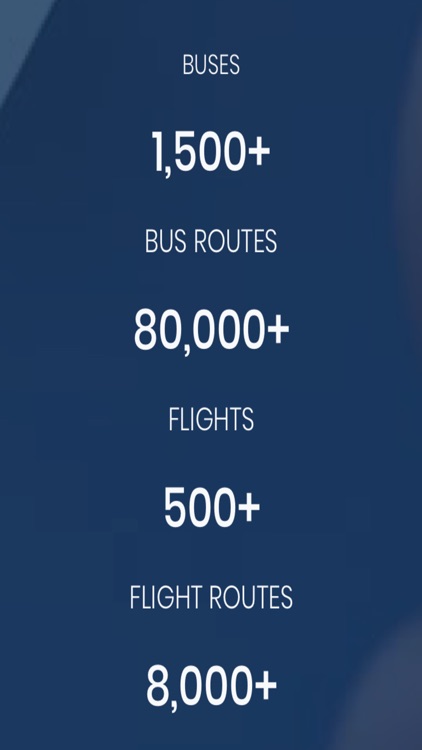 BUSES

1,500+

BUS ROUTES

80,000+

FLIGHTS

500+

FLIGHT ROUTES

8,000+