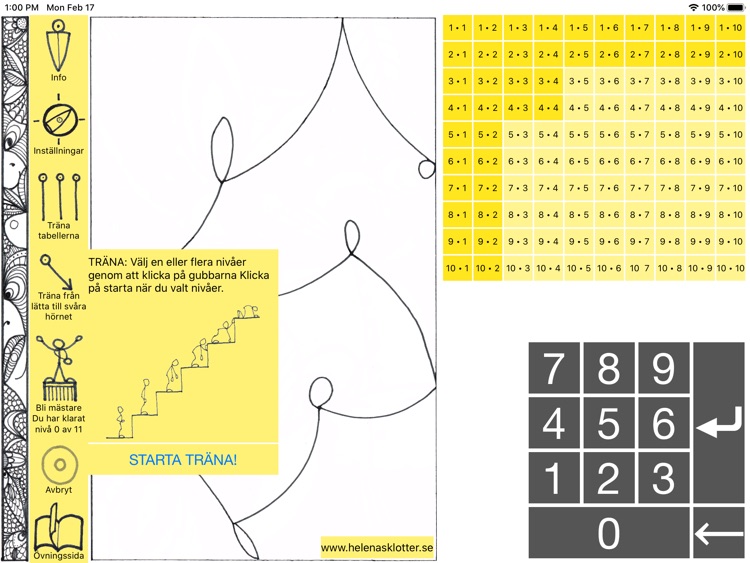 1:00 PM Mon Feb 17

100%

Info

Inställningar

Träna tabellerna

Träna från lätta till svåra hörnet

Bli mästare Du har klarat nivå 0 av 11

Avbryt

Övningssida

TRÄNA: Välj en eller flera nivåer genom att klicka på gubbarna Klicka på starta när du valt nivåer.

STARTA TRÄNA!

www.helenasklotter.se

| 1 • 1 | 1 • 2 | 1 • 3 | 1 • 4 | 1 • 5 | 1 • 6 | 1 • 7 | 1 • 8 | 1 • 9 | 1 • 10 |
|---|---|---|---|---|---|---|---|---|---|
| 2 • 1 | 2 • 2 | 2 • 3 | 2 • 4 | 2 • 5 | 2 • 6 | 2 • 7 | 2 • 8 | 2 • 9 | 2 • 10 |
| 3 • 1 | 3 • 2 | 3 • 3 | 3 • 4 | 3 • 5 | 3 • 6 | 3 • 7 | 3 • 8 | 3 • 9 | 3 • 10 |
| 4 • 1 | 4 • 2 | 4 • 3 | 4 • 4 | 4 • 5 | 4 • 6 | 4 • 7 | 4 • 8 | 4 • 9 | 4 • 10 |
| 5 • 1 | 5 • 2 | 5 • 3 | 5 • 4 | 5 • 5 | 5 • 6 | 5 • 7 | 5 • 8 | 5 • 9 | 5 • 10 |
| 6 • 1 | 6 • 2 | 6 • 3 | 6 • 4 | 6 • 5 | 6 • 6 | 6 • 7 | 6 • 8 | 6 • 9 | 6 • 10 |
| 7 • 1 | 7 • 2 | 7 • 3 | 7 • 4 | 7 • 5 | 7 • 6 | 7 • 7 | 7 • 8 | 7 • 9 | 7 • 10 |
| 8 • 1 | 8 • 2 | 8 • 3 | 8 • 4 | 8 • 5 | 8 • 6 | 8 • 7 | 8 • 8 | 8 • 9 | 8 • 10 |
| 9 • 1 | 9 • 2 | 9 • 3 | 9 • 4 | 9 • 5 | 9 • 6 | 9 • 7 | 9 • 8 | 9 • 9 | 9 • 10 |
| 10 • 1 | 10 • 2 | 10 • 3 | 10 • 4 | 10 • 5 | 10 • 6 | 10 7 | 10 • 8 | 10 • 9 | 10 • 10 |

7 8 9
4 5 6
1 2 3
0