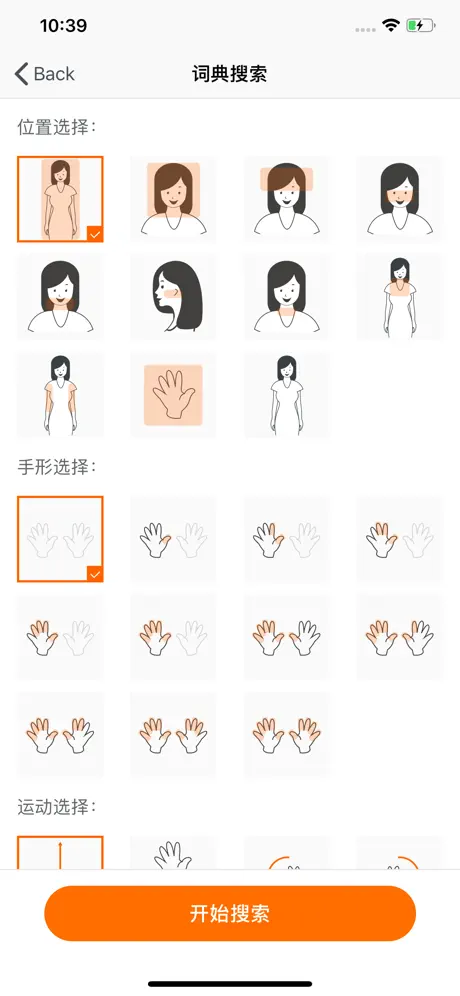 10:39

Back

词典搜索

位置选择：

手形选择：

运动选择：

开始搜索