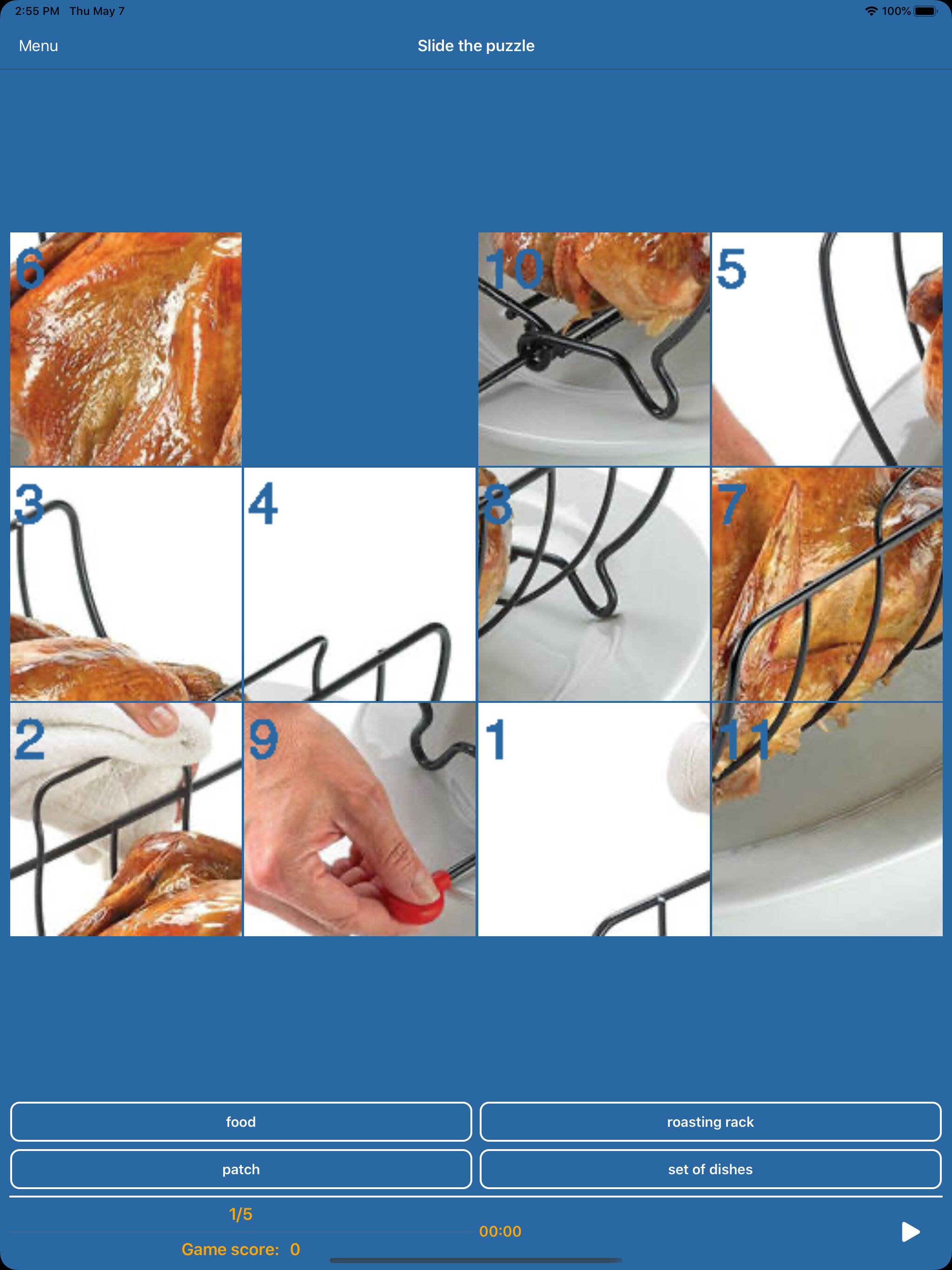 2:55 PM Thu May 7
100%

Menu
Slide the puzzle

6
10
5
3
4
8
7
2
9
1
11

food
roasting rack
patch
set of dishes

1/5
Game score: 0
00:00