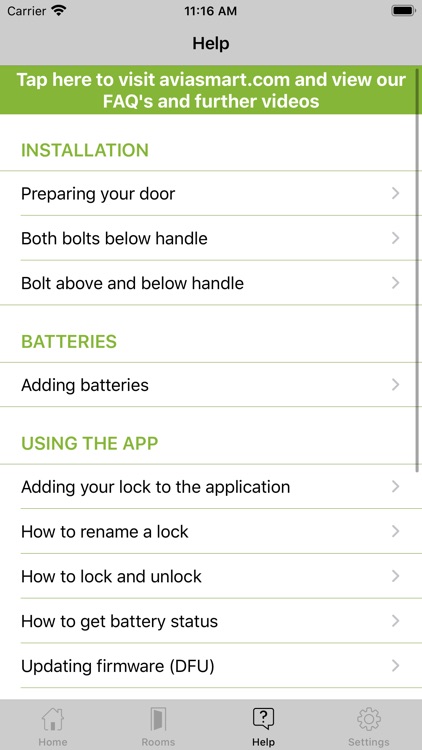 Carrier 11:16 AM

Help

Tap here to visit aviasmart.com and view our FAQ's and further videos

INSTALLATION

Preparing your door

Both bolts below handle

Bolt above and below handle

BATTERIES

Adding batteries

USING THE APP

Adding your lock to the application

How to rename a lock

How to lock and unlock

How to get battery status

Updating firmware (DFU)

Home Rooms Help Settings