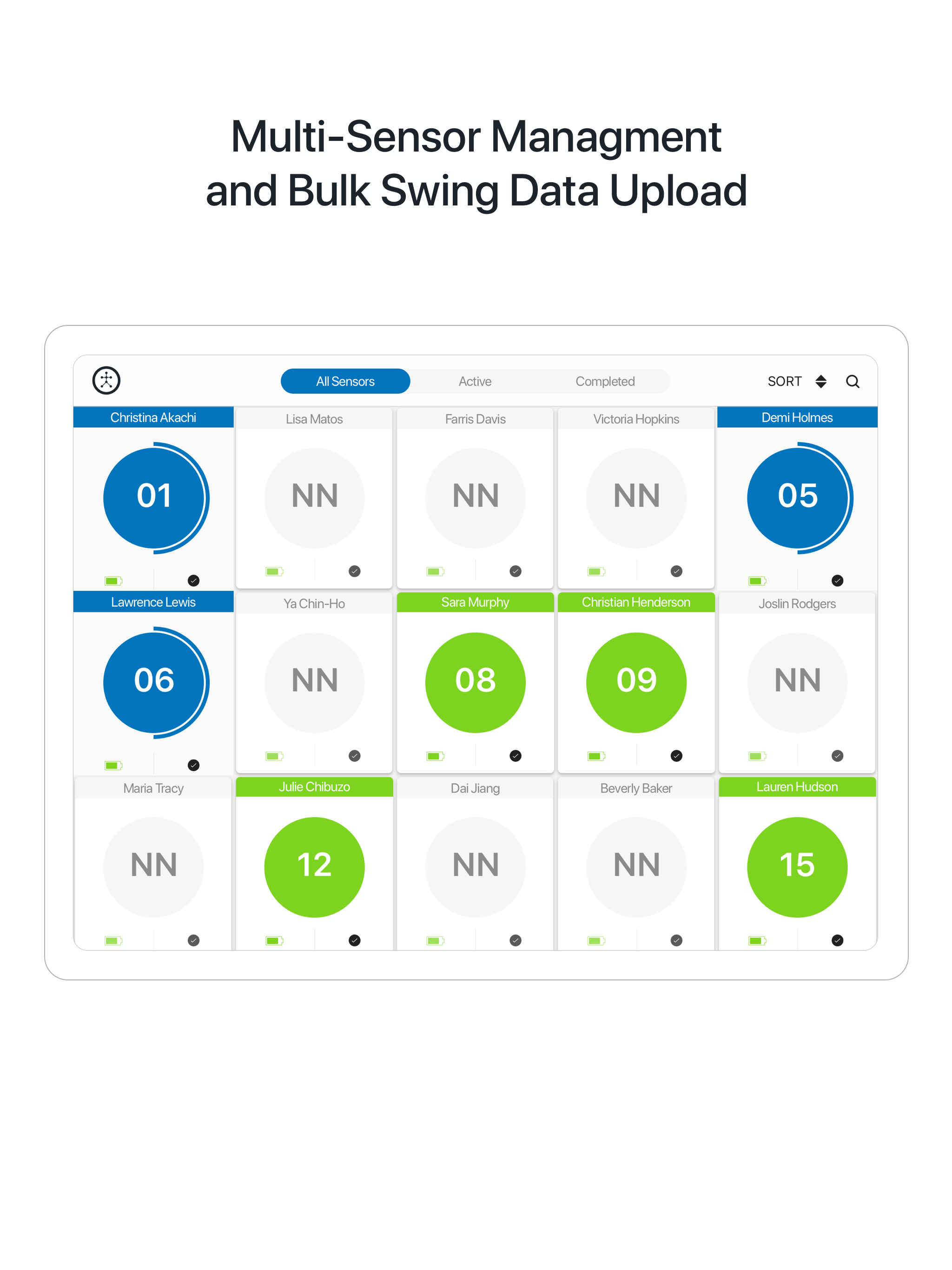 Multi-Sensor Managment
and Bulk Swing Data Upload

All Sensors Active Completed SORT

Christina Akachi
01

Lisa Matos
NN

Farris Davis
NN

Victoria Hopkins
NN

Demi Holmes
05

Lawrence Lewis
06

Ya Chin-Ho
NN

Sara Murphy
08

Christian Henderson
09

Joslin Rodgers
NN

Maria Tracy
NN

Julie Chibuzo
12

Dai Jiang
NN

Beverly Baker
NN

Lauren Hudson
15