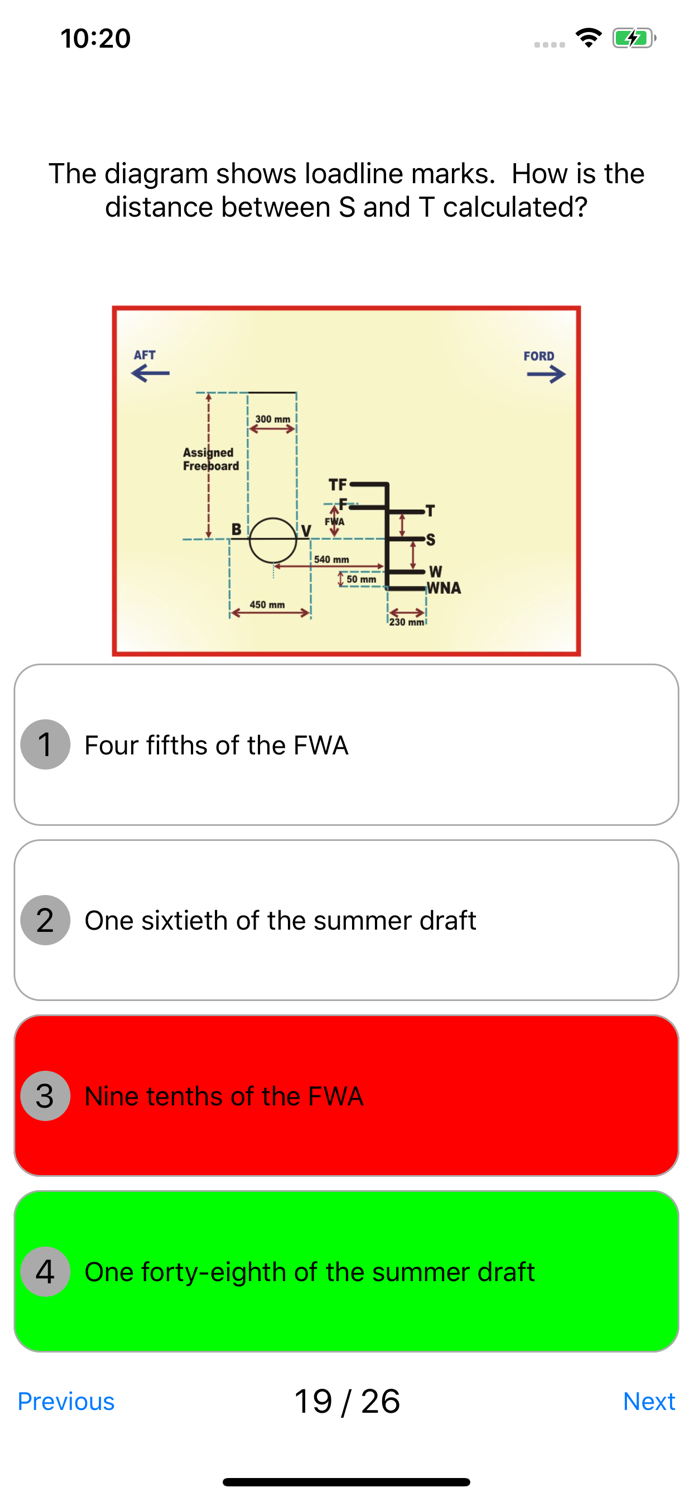 10:20

The diagram shows loadline marks. How is the distance between S and T calculated?

AFT
FORD
300 mm
Assigned Freeboard
TF
F
FWA
T
B
V
S
540 mm
50 mm
W
WNA
450 mm
230 mm

1 Four fifths of the FWA

2 One sixtieth of the summer draft

3 Nine tenths of the FWA

4 One forty-eighth of the summer draft

Previous
19 / 26
Next