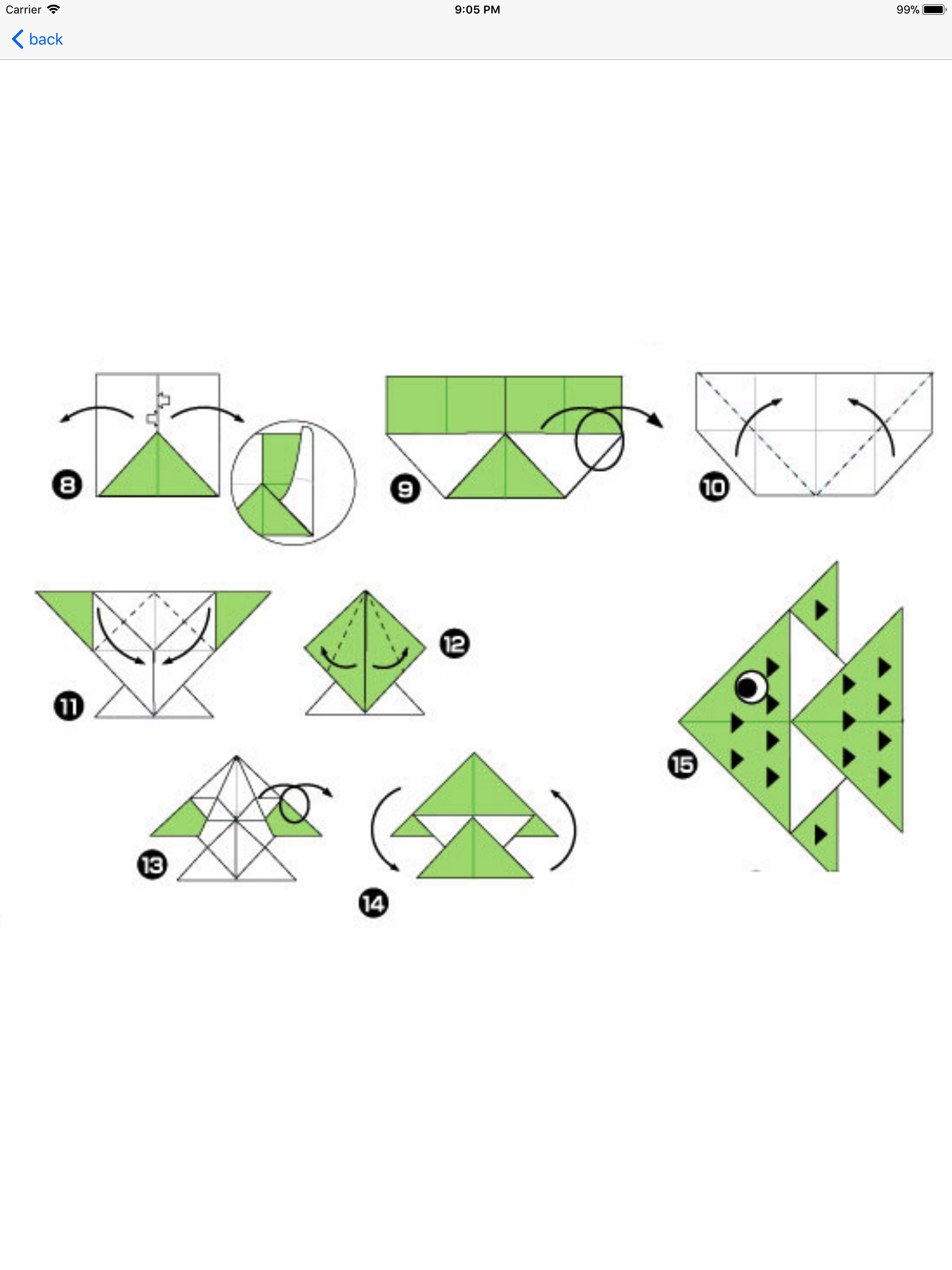 Carrier 9:05 PM 99%

back

8

9

10

11

12

13

14

15