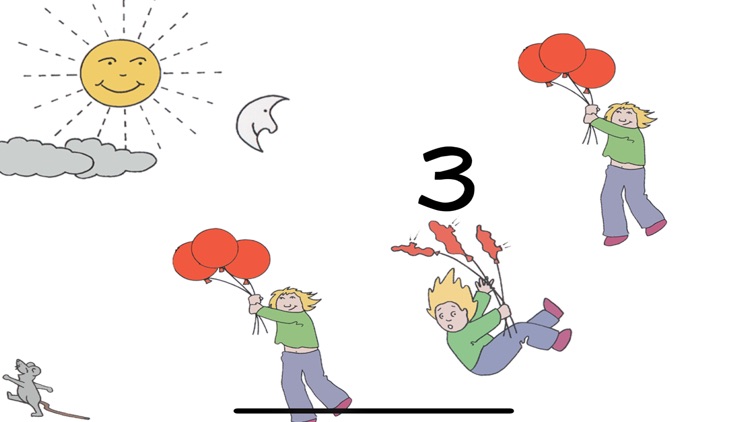 3