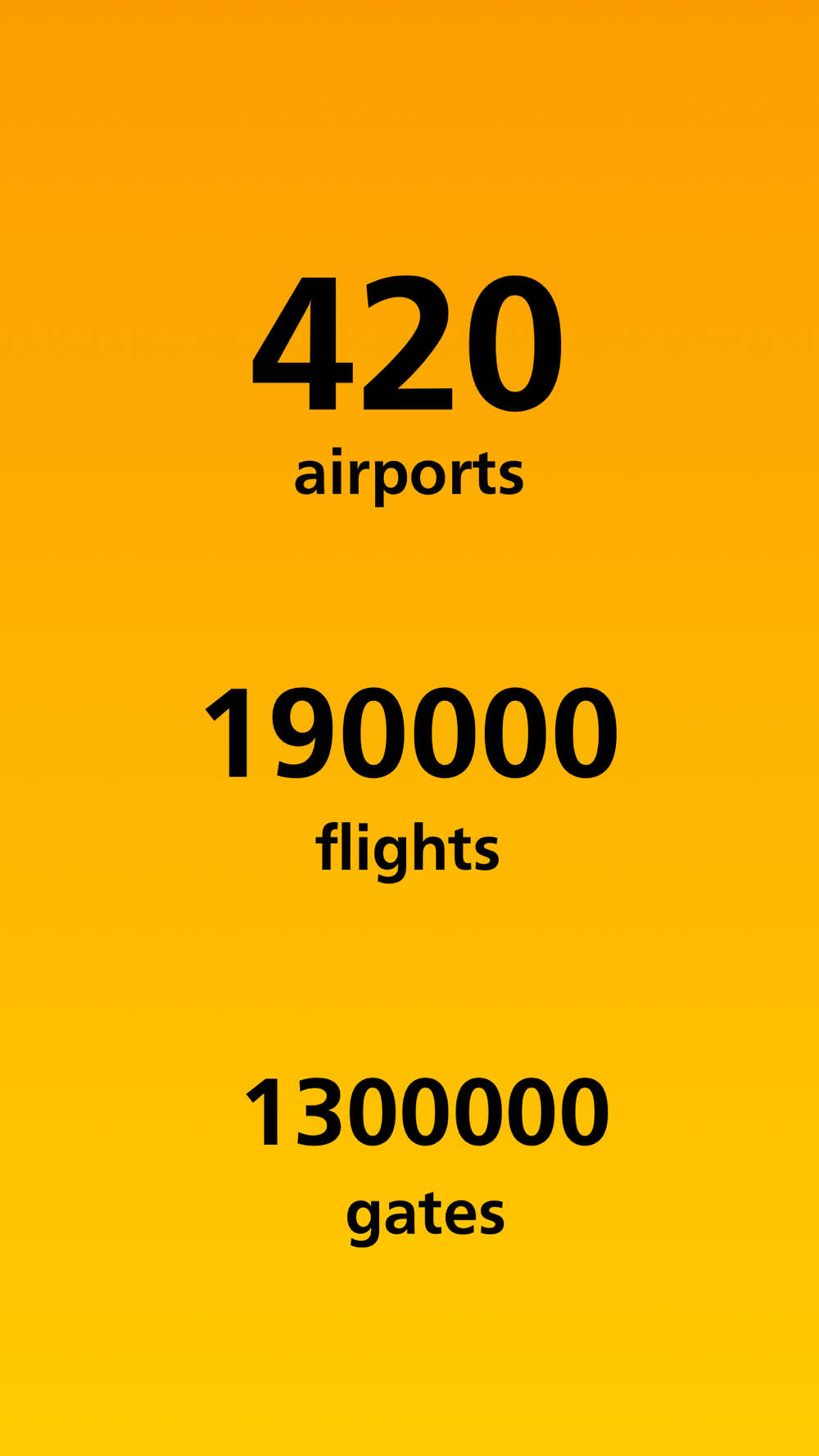 420
airports

190000
flights

1300000
gates