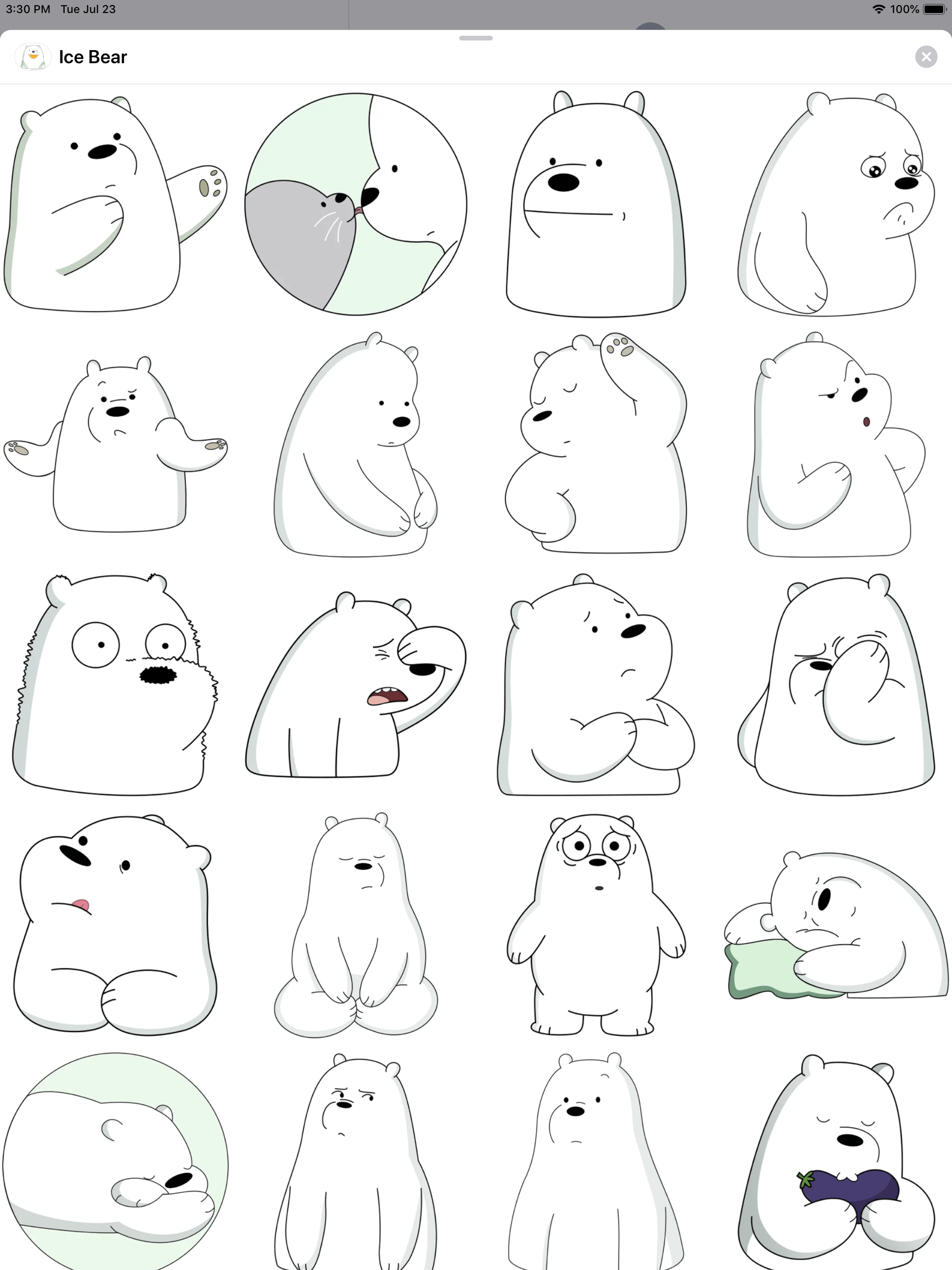 3:30 PM Tue Jul 23

100%

Ice Bear