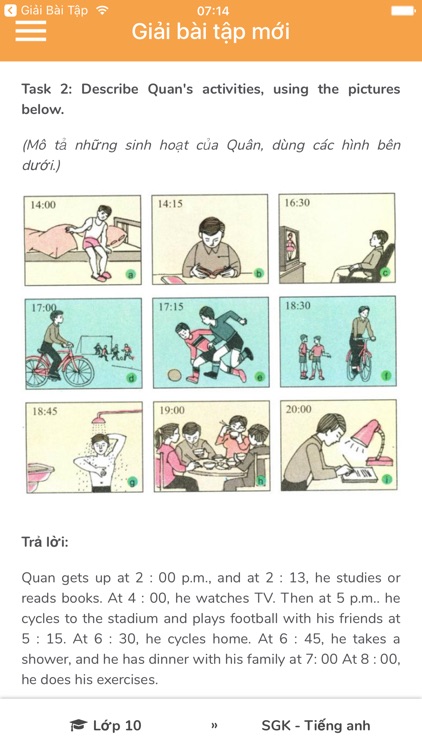 Giải Bài Tập 07:14

Giải bài tập mới

Task 2: Describe Quan's activities, using the pictures below.

(Mô tả những sinh hoạt của Quân, dùng các hình bên dưới.)

14:00 a
14:15 b
16:30 c
17:00 d
17:15 e
18:30 f
18:45 g
19:00 h
20:00 i

Trả lời:

Quan gets up at 2 : 00 p.m., and at 2 : 13, he studies or reads books. At 4 : 00, he watches TV. Then at 5 p.m.. he cycles to the stadium and plays football with his friends at 5 : 15. At 6 : 30, he cycles home. At 6 : 45, he takes a shower, and he has dinner with his family at 7: 00 At 8 : 00, he does his exercises.

Lớp 10 » SGK - Tiếng anh