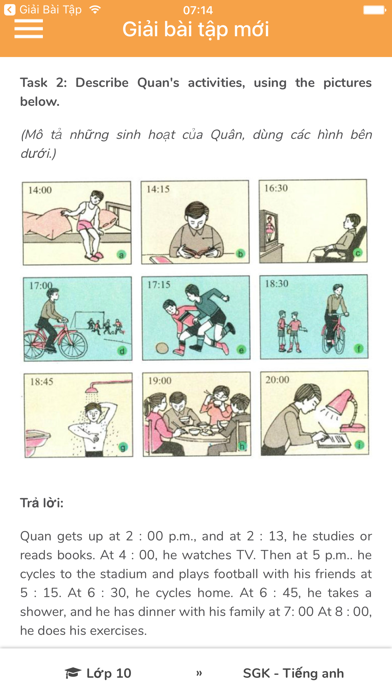 Giải Bài Tập 07:14

Giải bài tập mới

Task 2: Describe Quan's activities, using the pictures below.

(Mô tả những sinh hoạt của Quân, dùng các hình bên dưới.)

14:00 a
14:15 b
16:30 c
17:00 d
17:15 e
18:30 f
18:45 g
19:00 h
20:00 i

Trả lời:

Quan gets up at 2 : 00 p.m., and at 2 : 13, he studies or reads books. At 4 : 00, he watches TV. Then at 5 p.m.. he cycles to the stadium and plays football with his friends at 5 : 15. At 6 : 30, he cycles home. At 6 : 45, he takes a shower, and he has dinner with his family at 7: 00 At 8 : 00, he does his exercises.

Lớp 10 » SGK - Tiếng anh