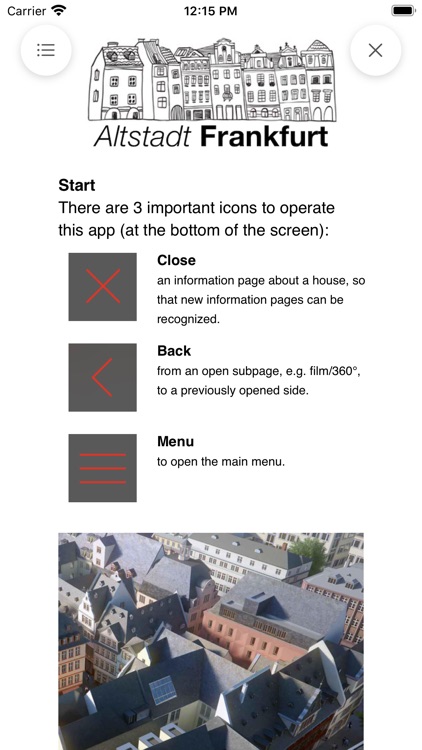 Carrier
12:15 PM

Altstadt Frankfurt

Start
There are 3 important icons to operate this app (at the bottom of the screen):

Close
an information page about a house, so that new information pages can be recognized.

Back
from an open subpage, e.g. film/360°, to a previously opened side.

Menu
to open the main menu.