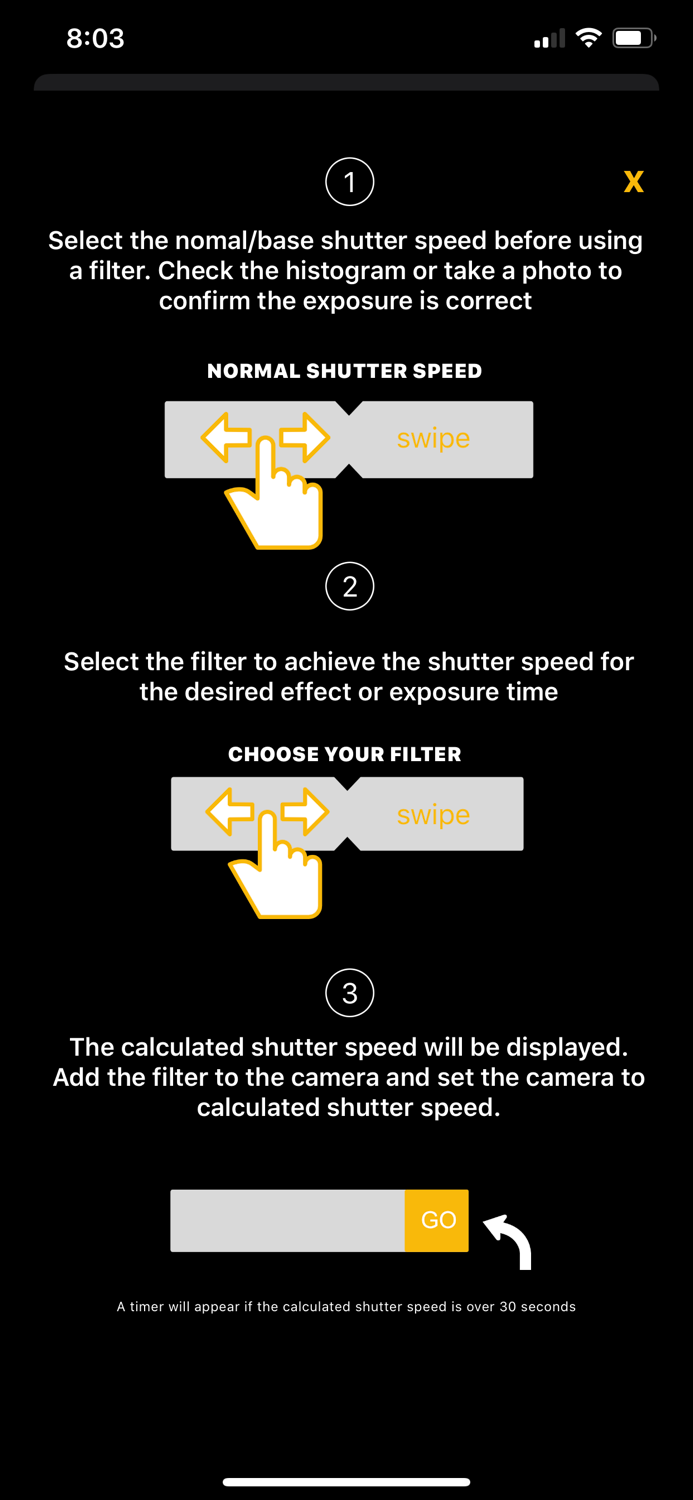 8:03

1

X

Select the nomal/base shutter speed before using a filter. Check the histogram or take a photo to confirm the exposure is correct

NORMAL SHUTTER SPEED

swipe

2

Select the filter to achieve the shutter speed for the desired effect or exposure time

CHOOSE YOUR FILTER

swipe

3

The calculated shutter speed will be displayed. Add the filter to the camera and set the camera to calculated shutter speed.

GO

A timer will appear if the calculated shutter speed is over 30 seconds