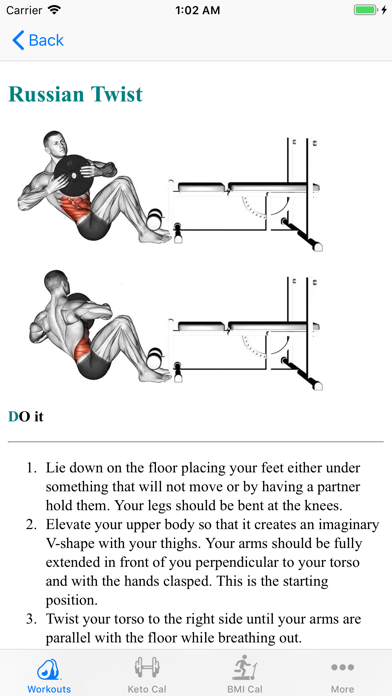 Carrier 1:02 AM

Back

Russian Twist

DO it

1. Lie down on the floor placing your feet either under something that will not move or by having a partner hold them. Your legs should be bent at the knees.
2. Elevate your upper body so that it creates an imaginary V-shape with your thighs. Your arms should be fully extended in front of you perpendicular to your torso and with the hands clasped. This is the starting position.
3. Twist your torso to the right side until your arms are parallel with the floor while breathing out.

Workouts Keto Cal BMI Cal More