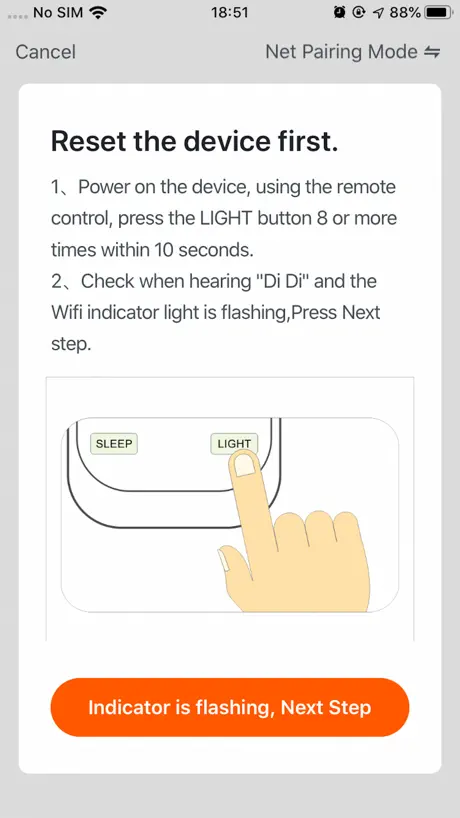 No SIM 18:51 88%

Cancel

Net Pairing Mode ⇋

Reset the device first.

1、Power on the device, using the remote control, press the LIGHT button 8 or more times within 10 seconds.
2、Check when hearing "Di Di" and the Wifi indicator light is flashing,Press Next step.

SLEEP

LIGHT

Indicator is flashing, Next Step