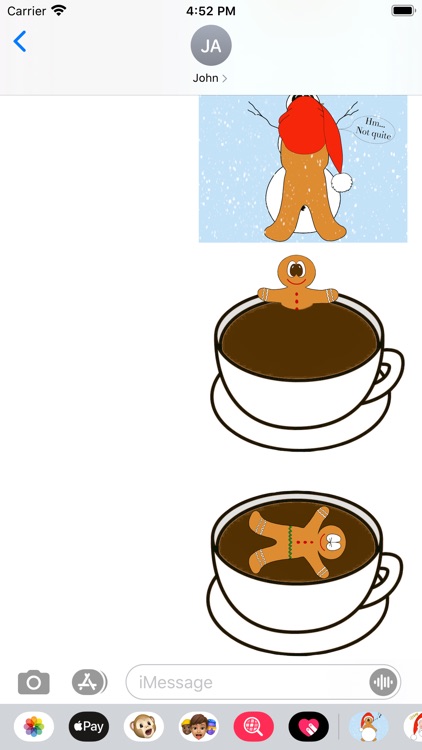 Carrier
4:52 PM
JA
John >
Hm... Not quite
iMessage
Pay