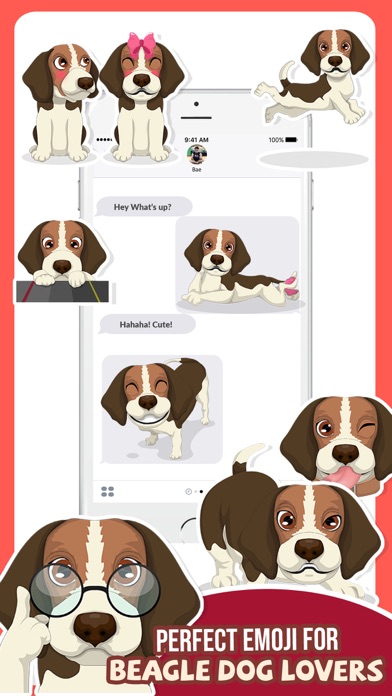 9:41 AM
100%
Bae

Hey What's up?

Hahaha! Cute!

PERFECT EMOJI FOR
BEAGLE DOG LOVERS