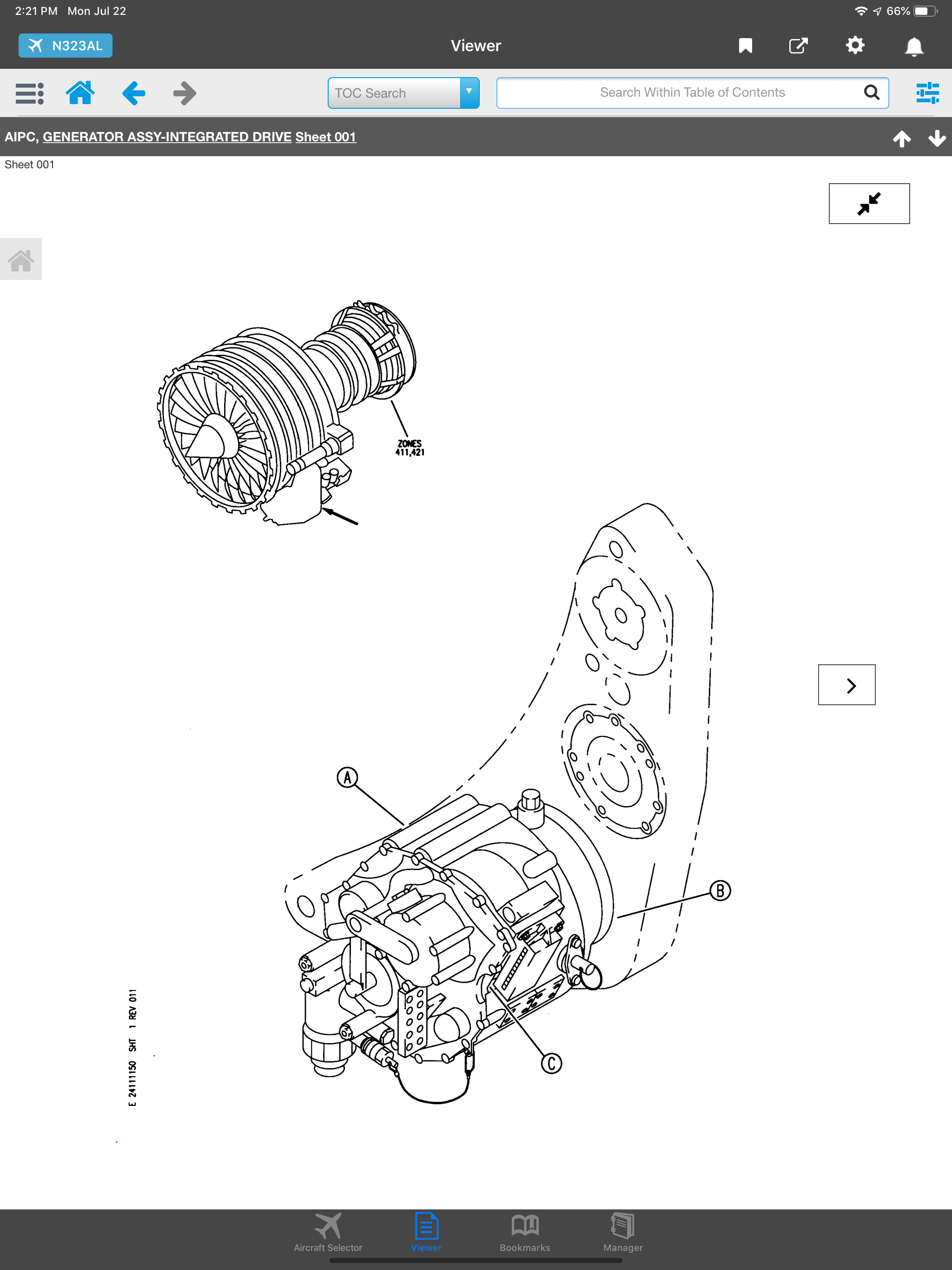 2:21 PM Mon Jul 22
66%

N323AL

Viewer

TOC Search

Search Within Table of Contents

AIPC, GENERATOR ASSY-INTEGRATED DRIVE Sheet 001

Sheet 001

ZONES
411,421

A

B

C

E 2411150 SHT 1 REV 011

Aircraft Selector
Viewer
Bookmarks
Manager