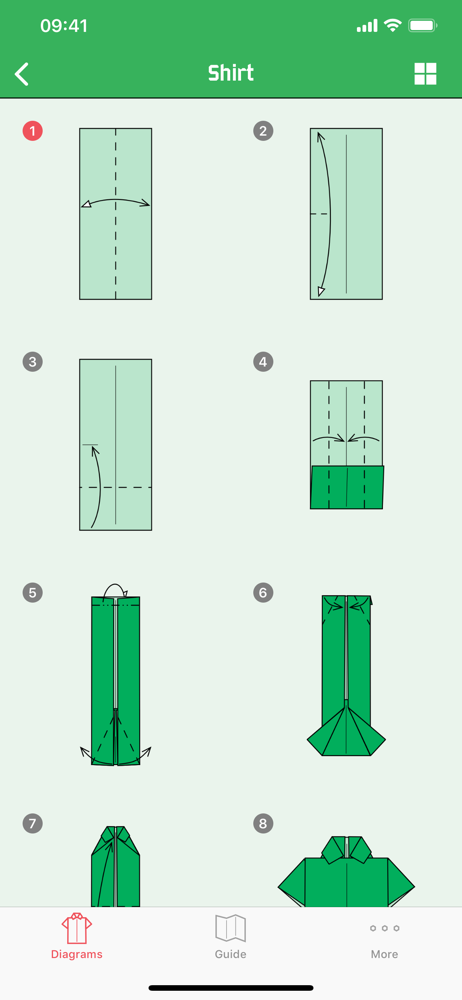 09:41

Shirt

1

2

3

4

5

6

7

8

Diagrams

Guide

More